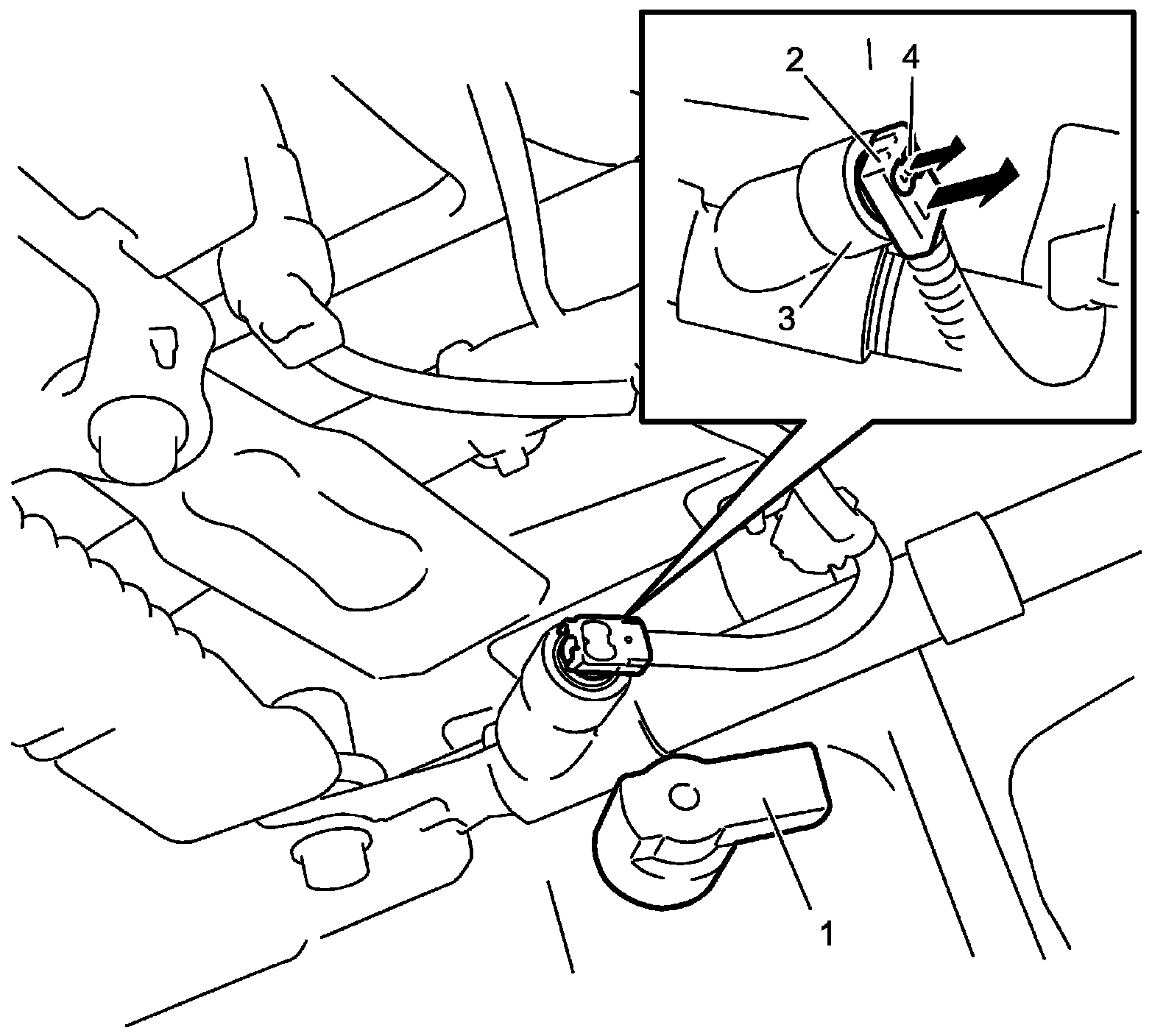 2
4
3
1