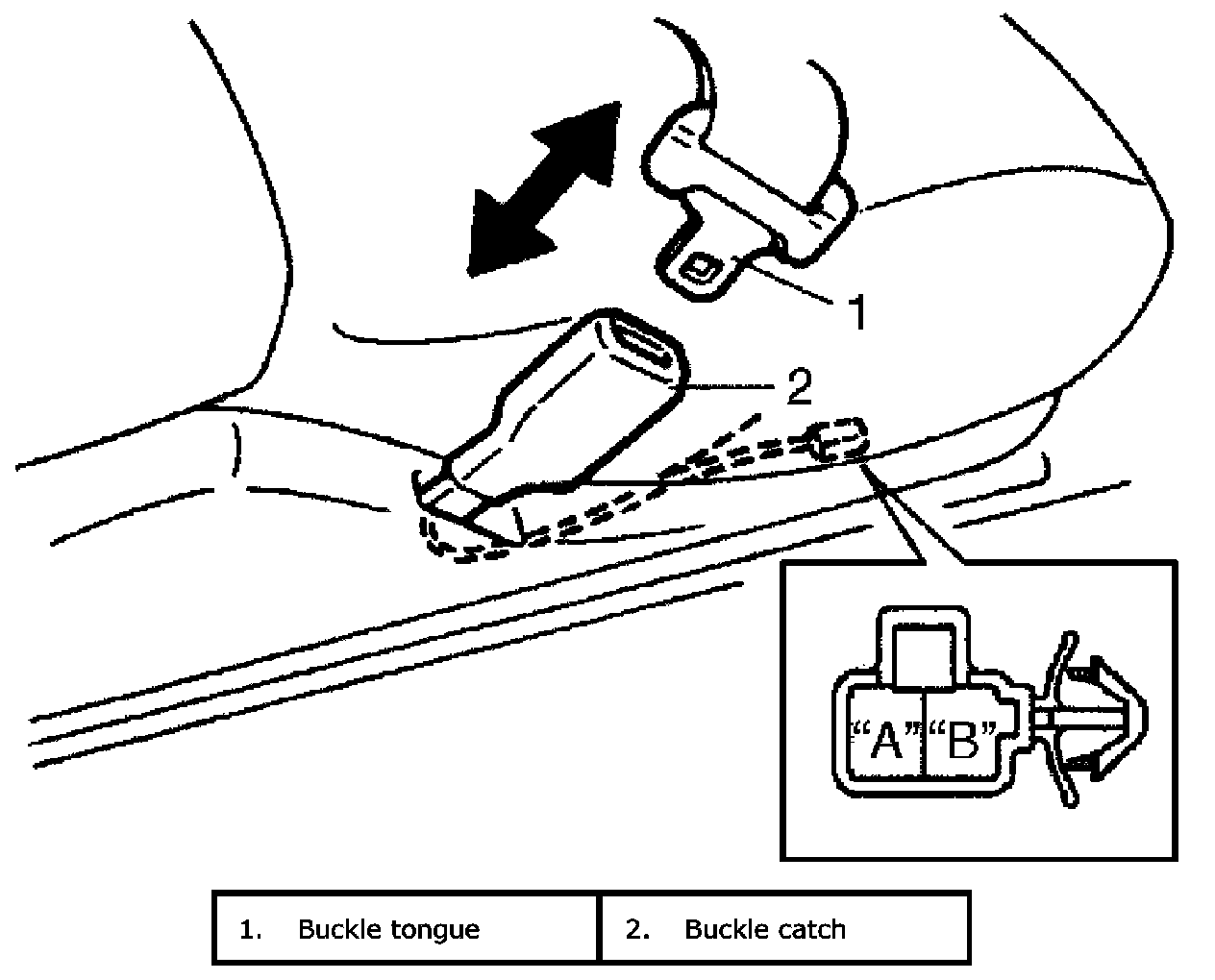 1

2

"A" "B"

| 1. Buckle tongue | 2. Buckle catch |
|---|---|