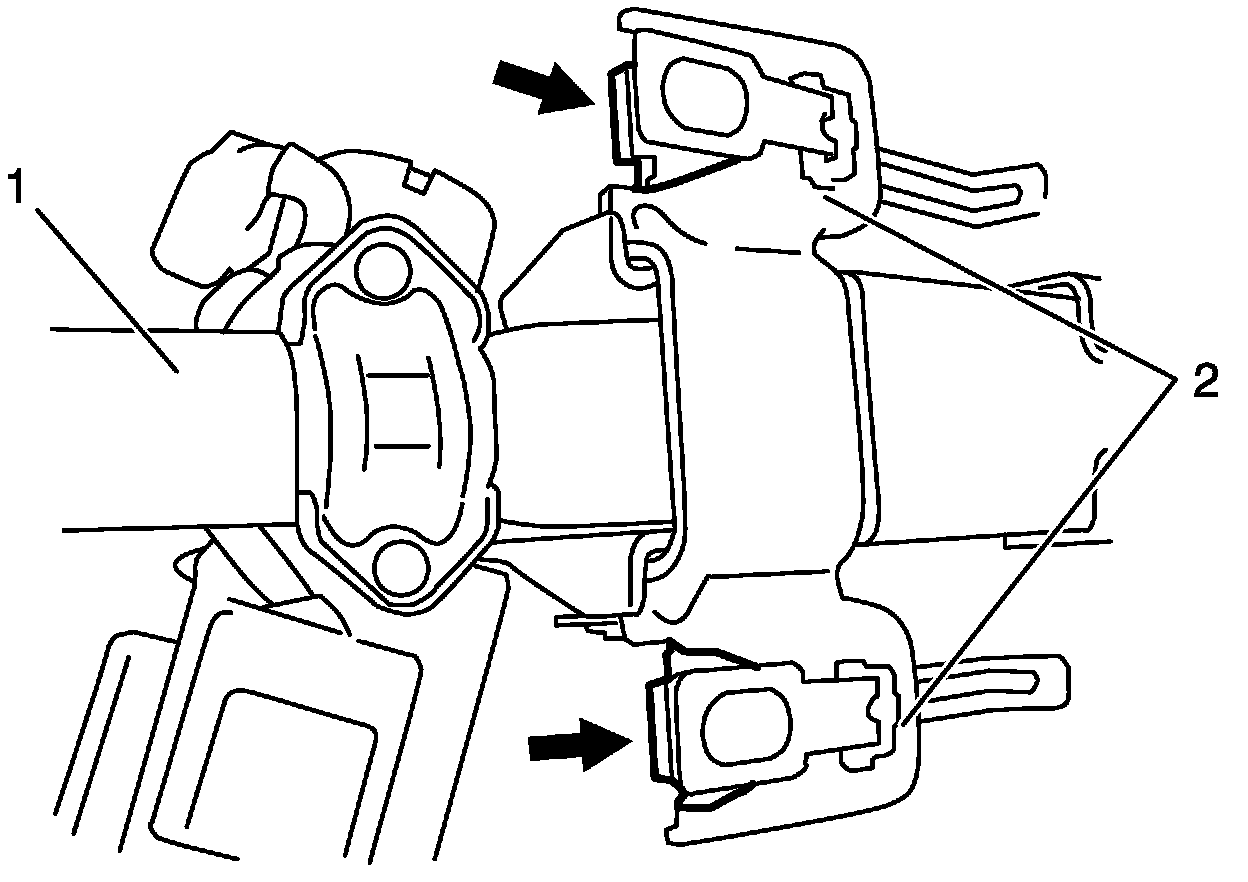 1

2