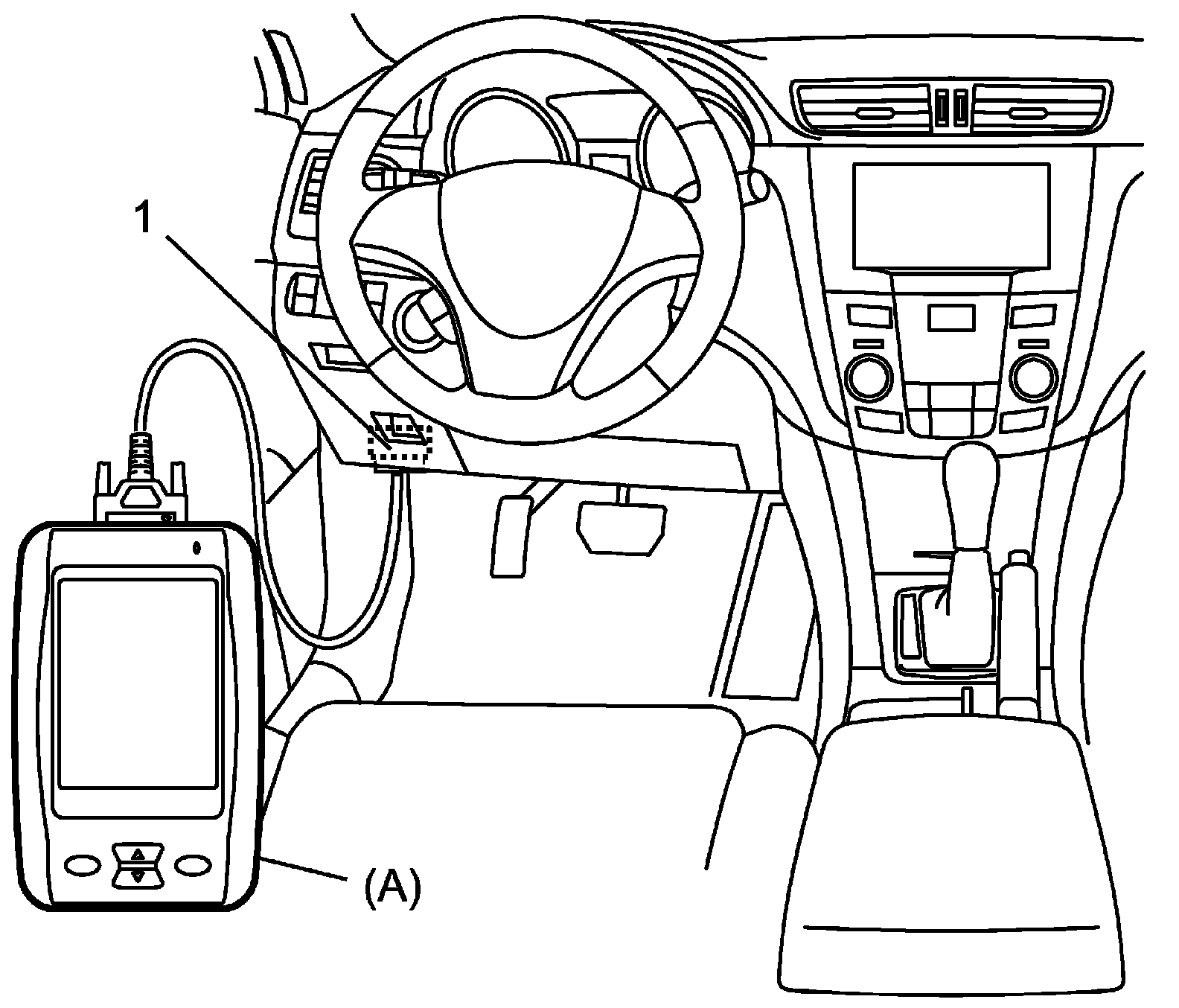 1

(A)