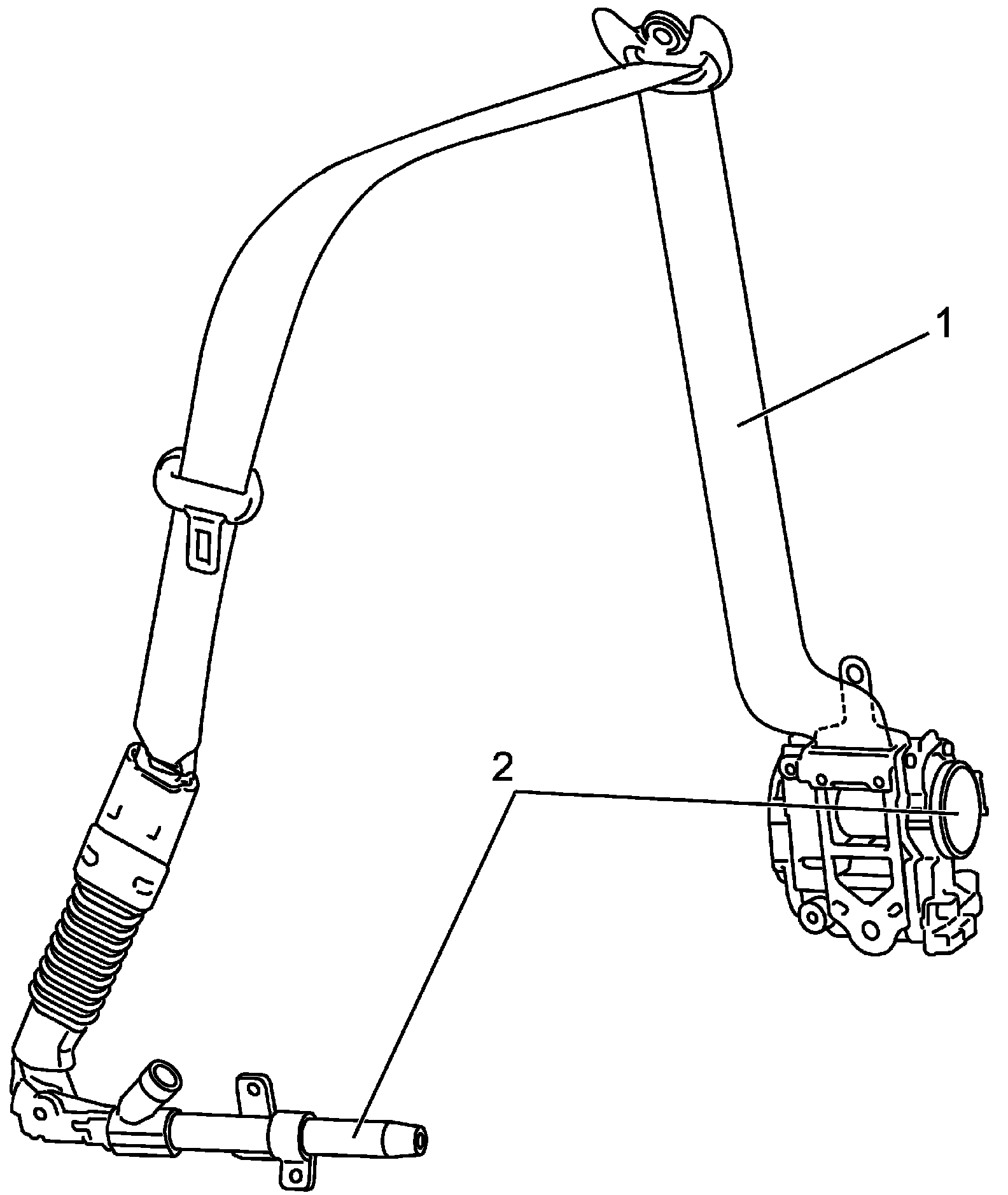 1
2