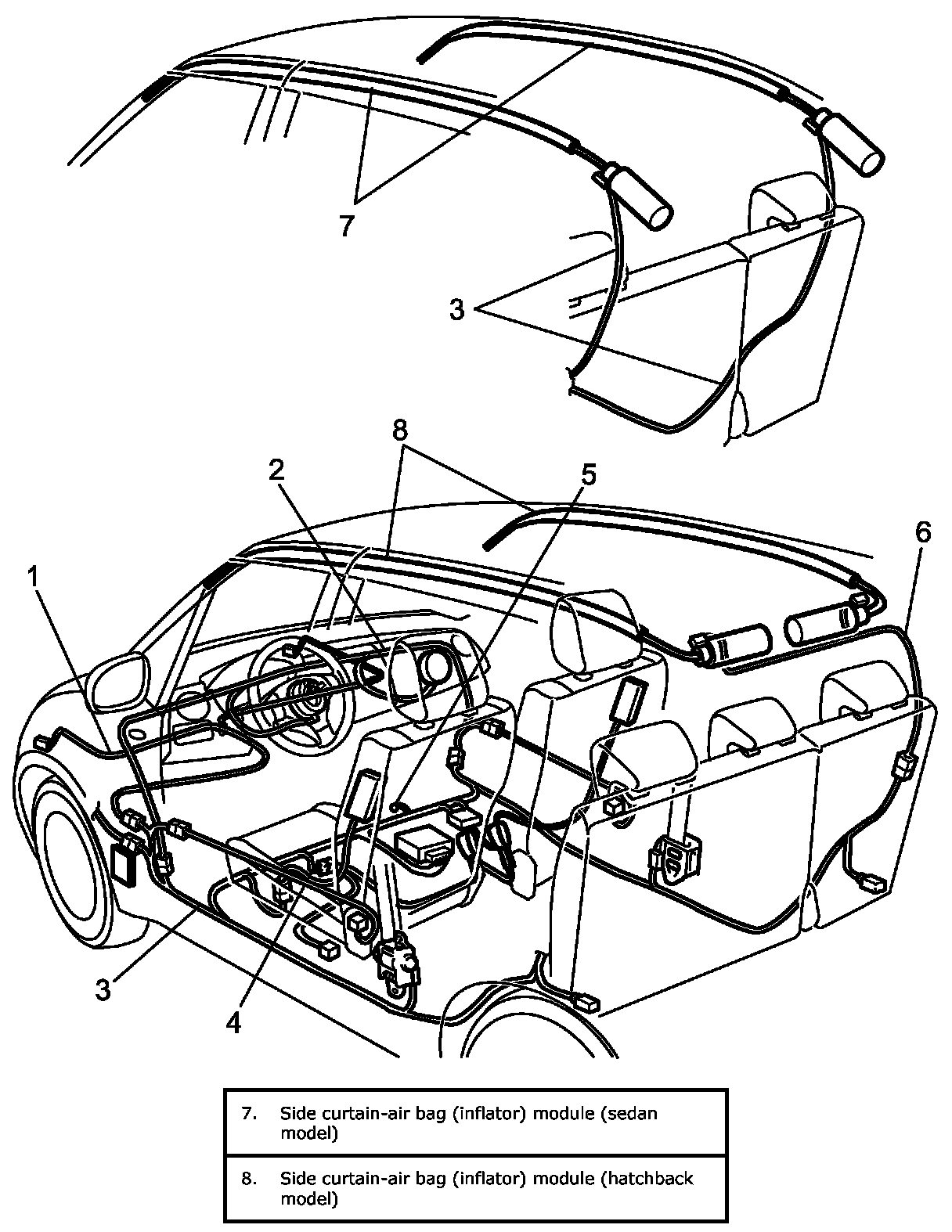 7

3

8

2

5

6

1

3

4

| 7. | Side curtain-air bag (inflator) module (sedan model) |
|---|---|
| 8. | Side curtain-air bag (inflator) module (hatchback model) |