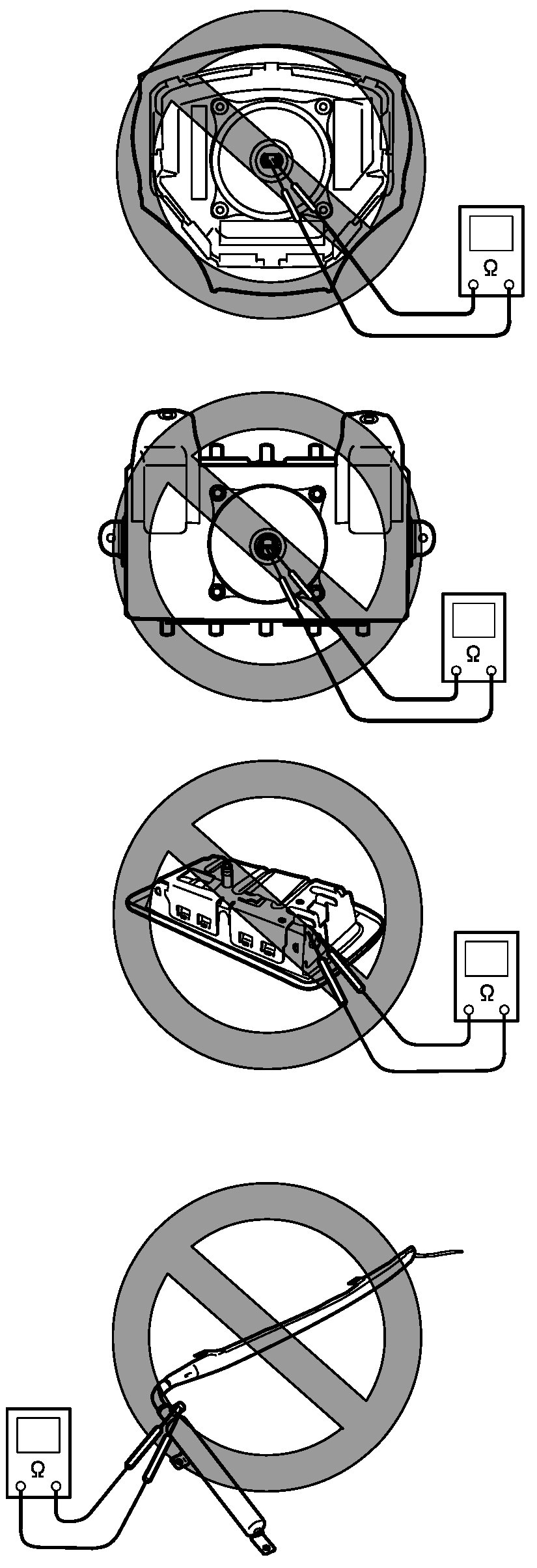 Ω

Ω

Ω

Ω