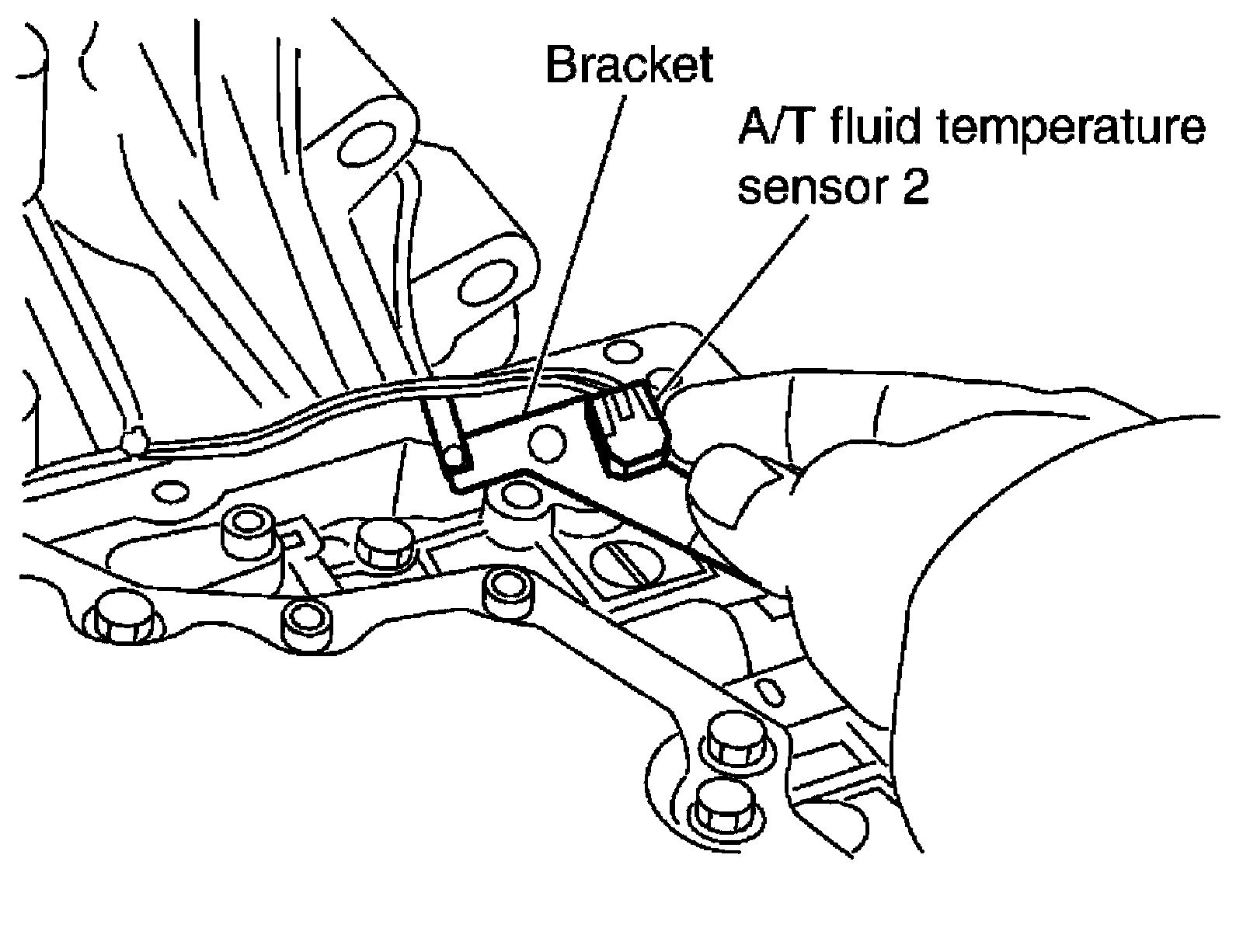 Bracket

A/T fluid temperature sensor 2