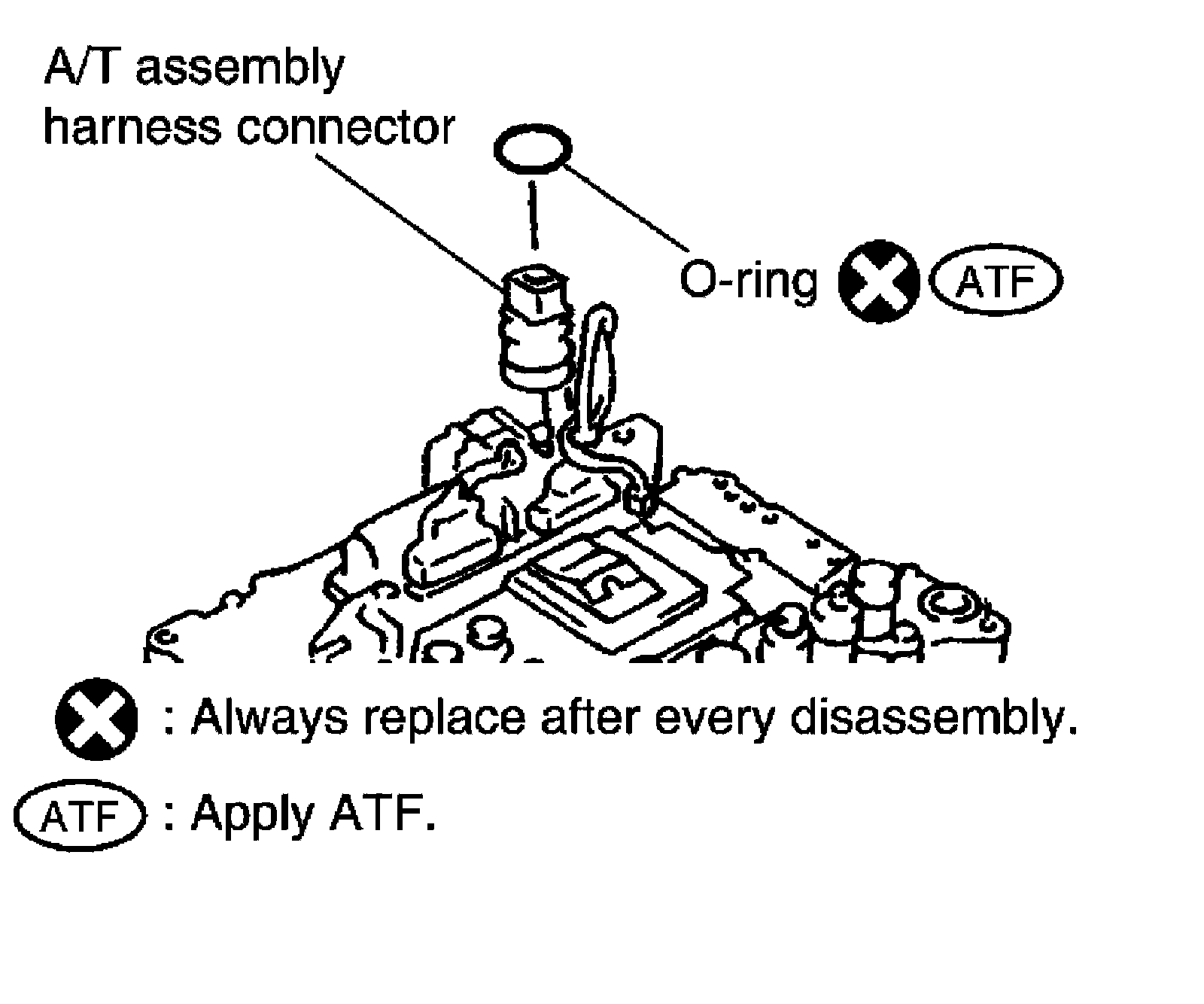 A/T assembly harness connector

O-ring ATF

: Always replace after every disassembly.

ATF : Apply ATF.