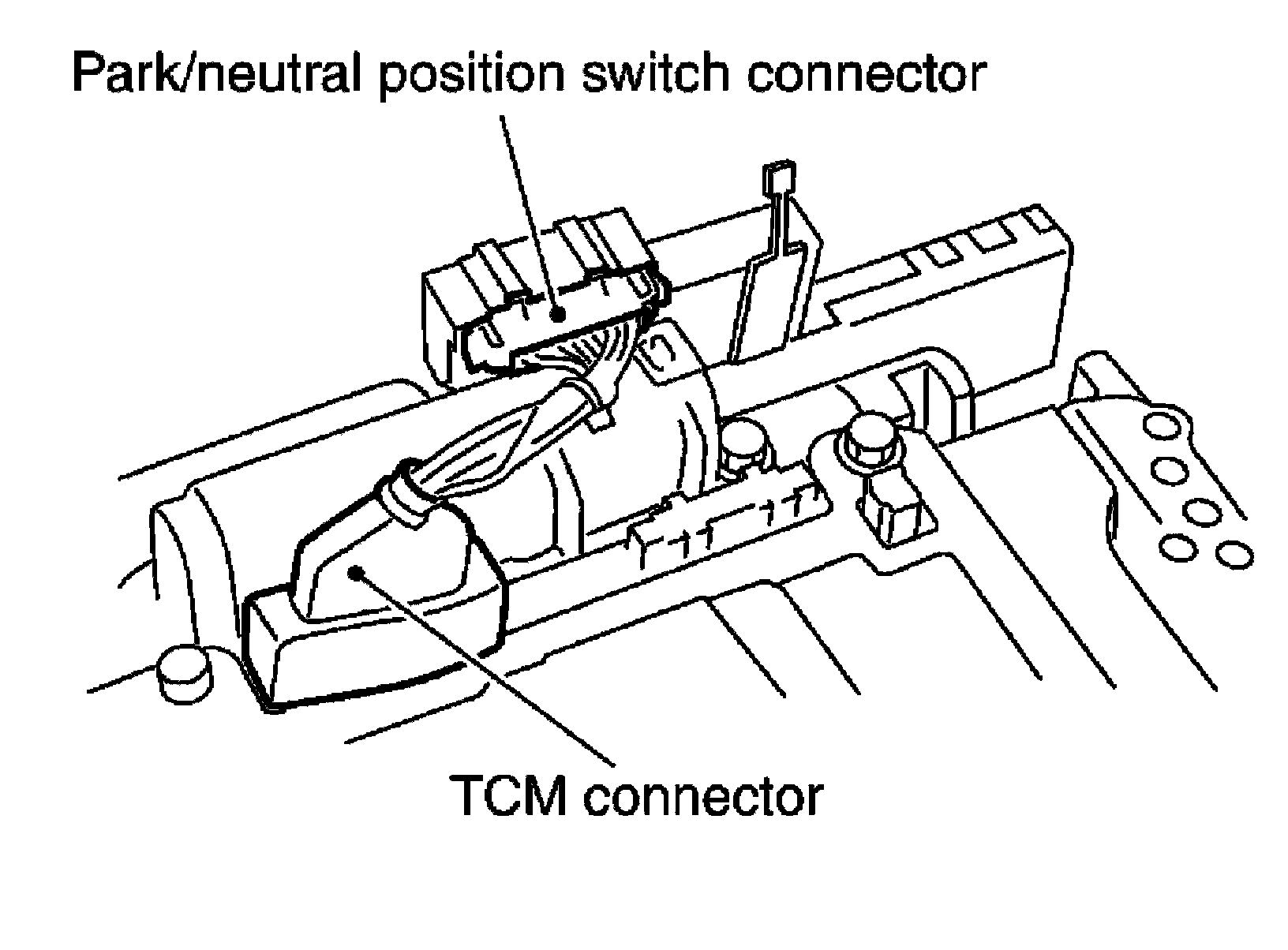 Park/neutral position switch connector

TCM connector