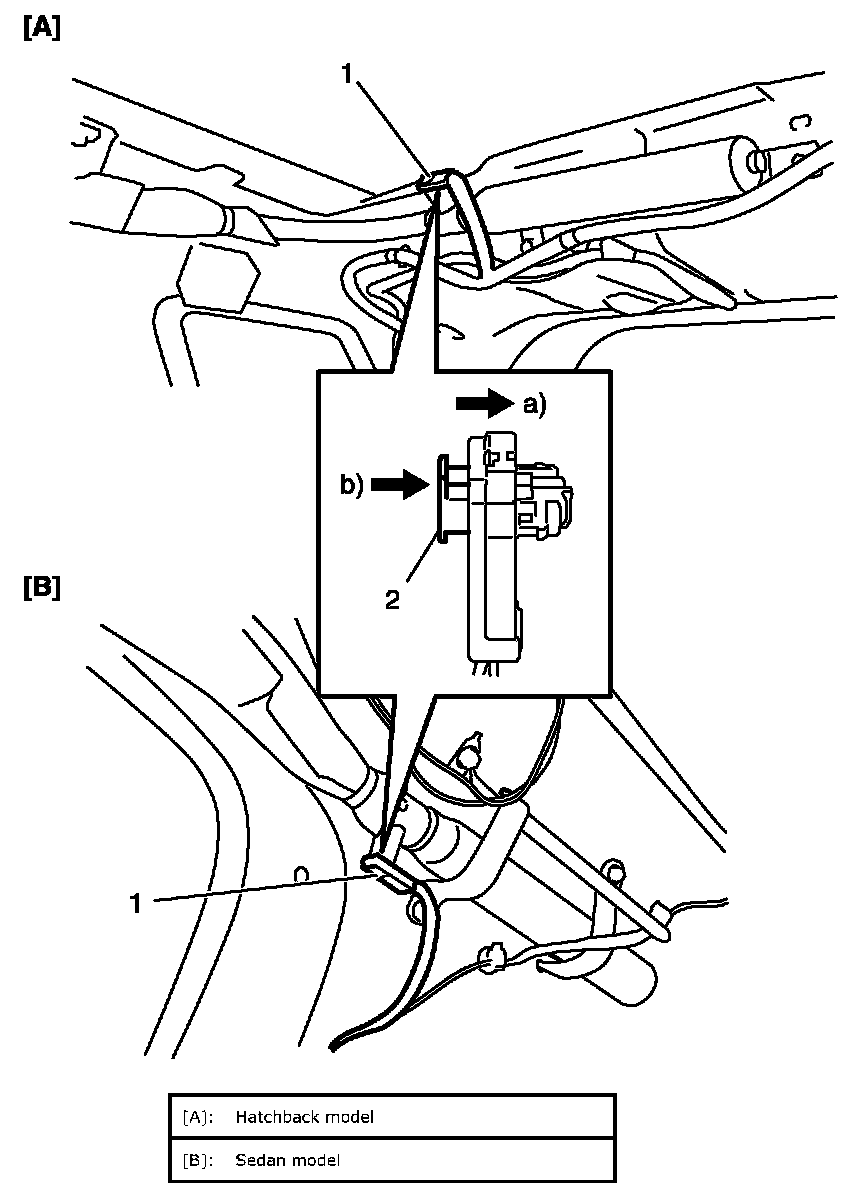 [A]

1

a)

b)

2

[B]

1

| [A]: | Hatchback model |
|---|---|
| [B]: | Sedan model |