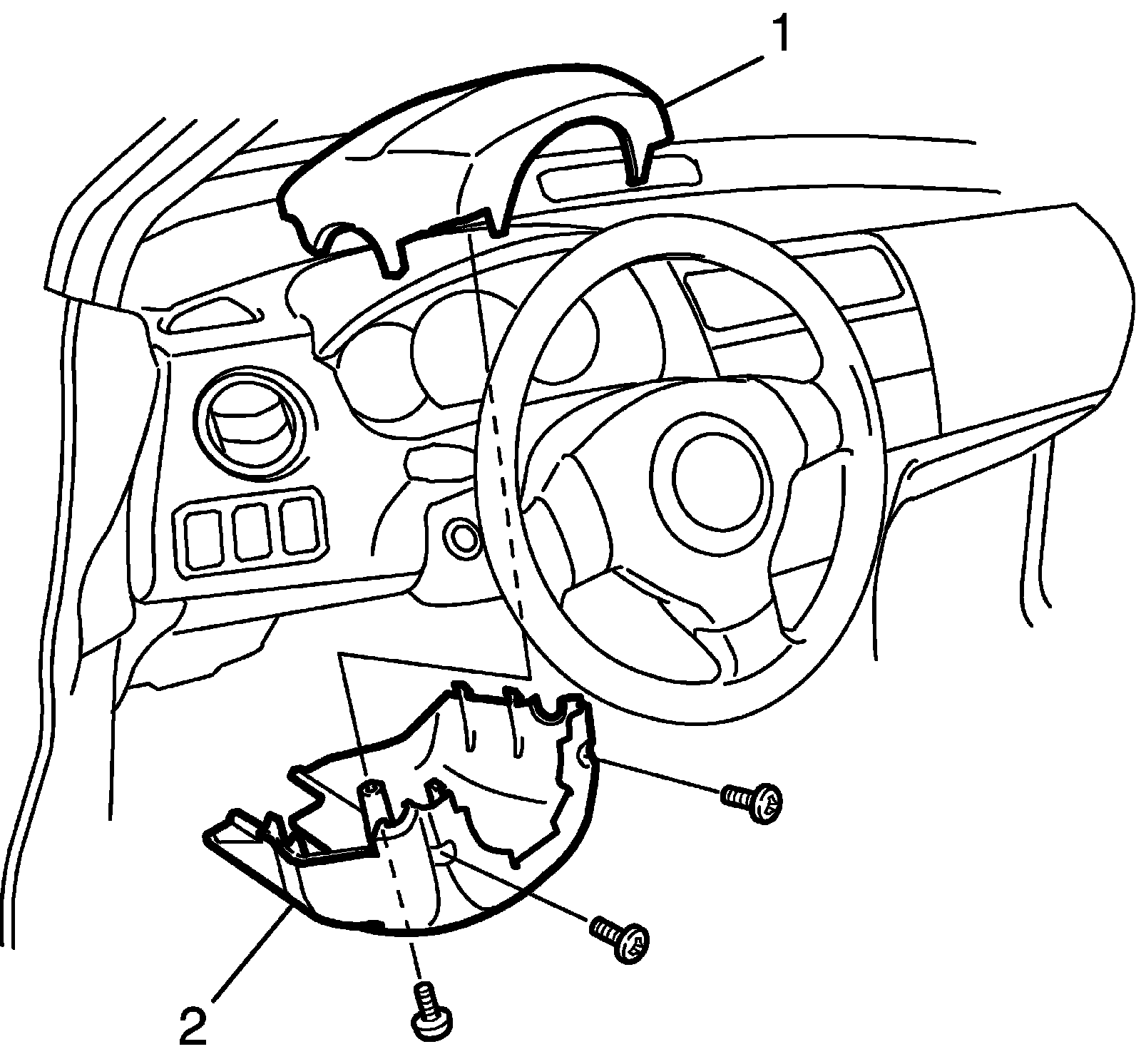 1

2