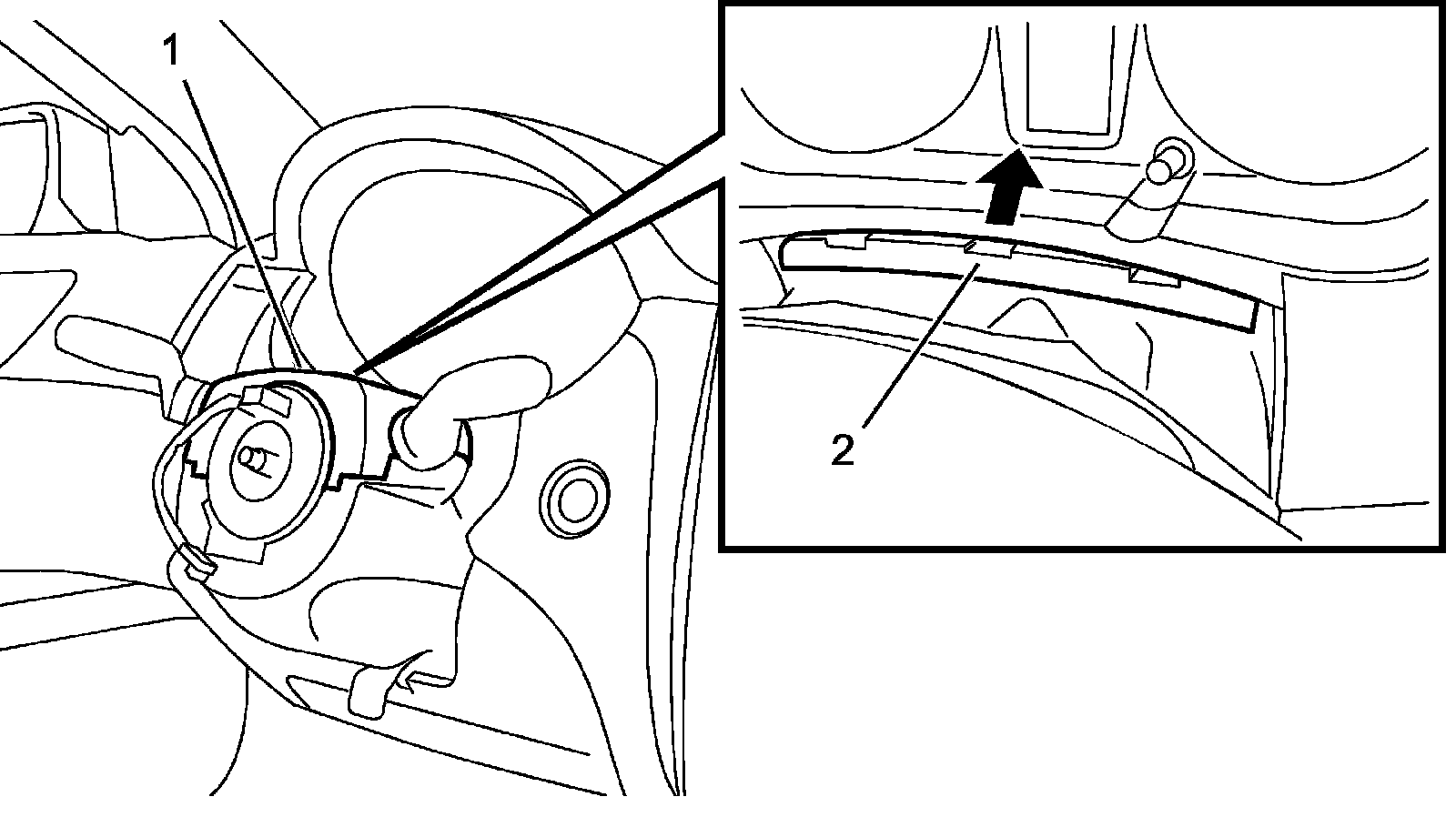 1

2