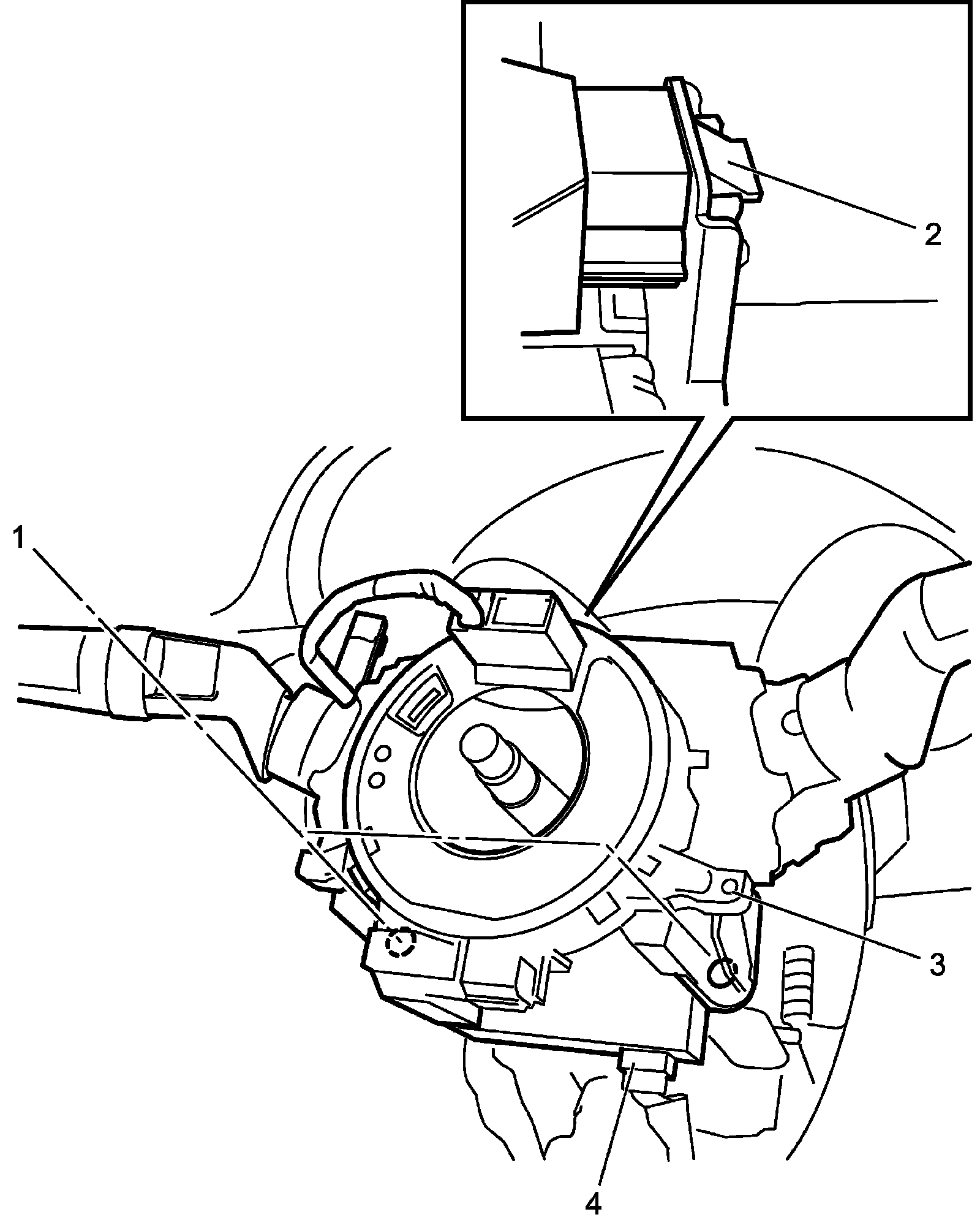 2
1
3
4