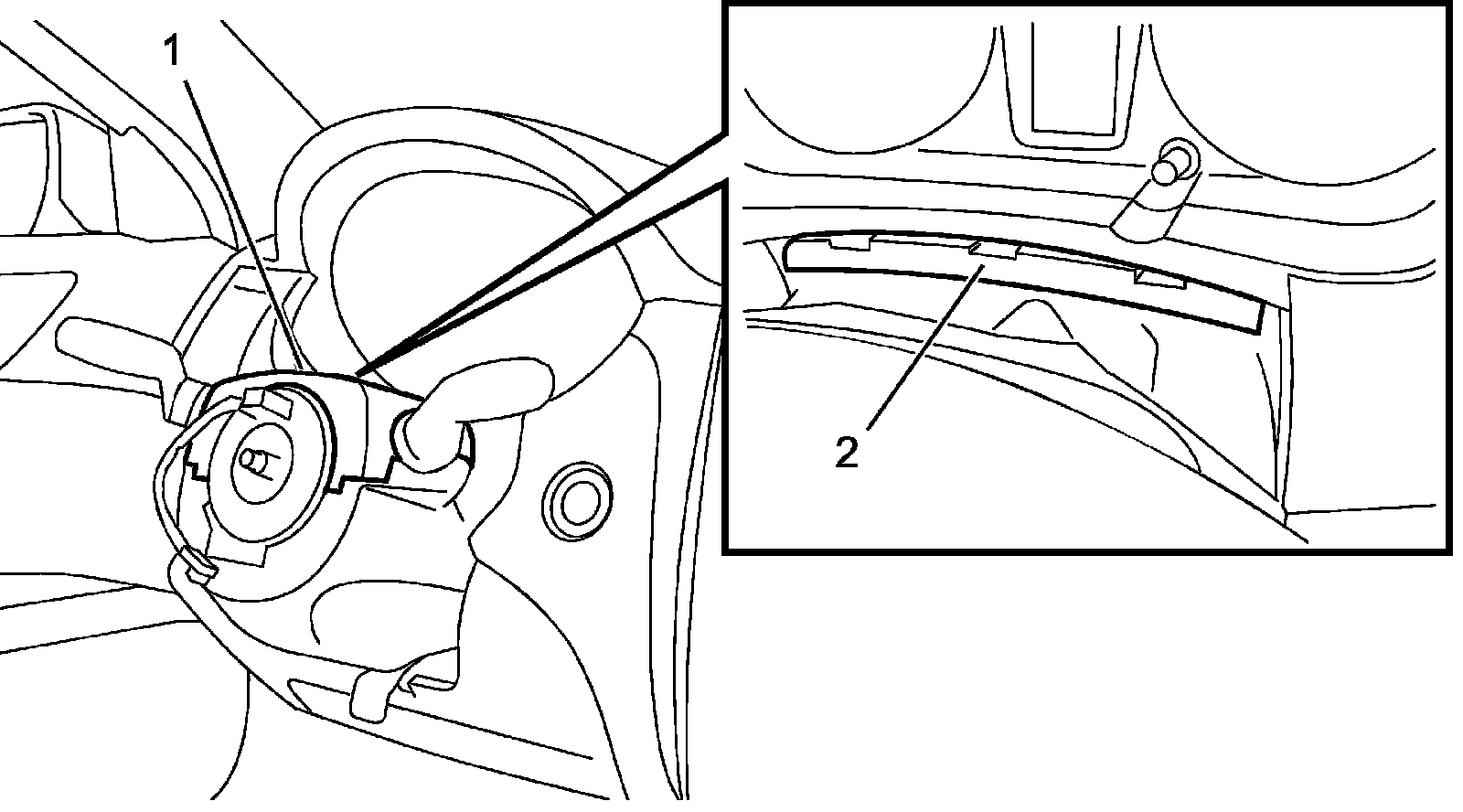 1

2