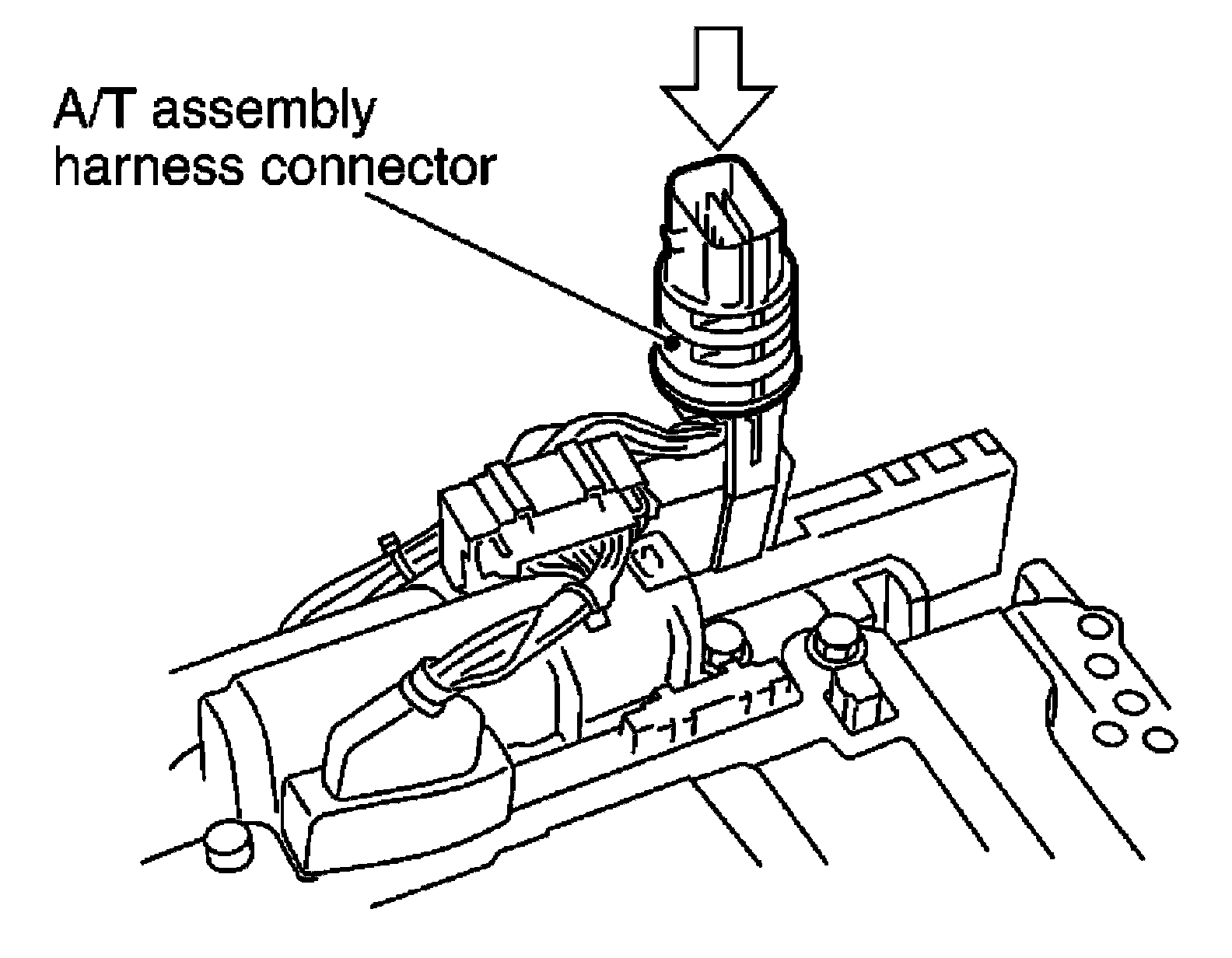 A/T assembly harness connector