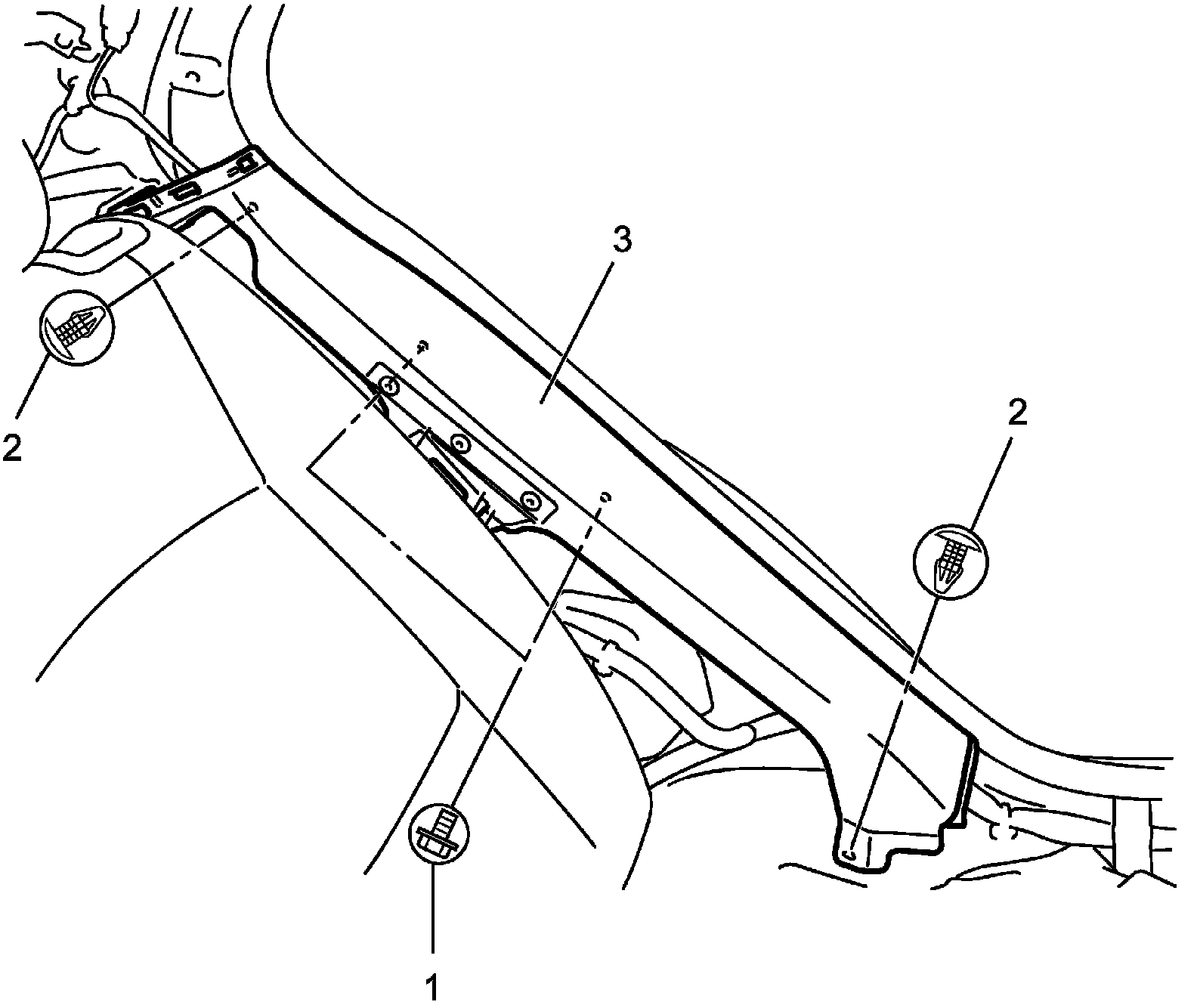 3
2
2
1