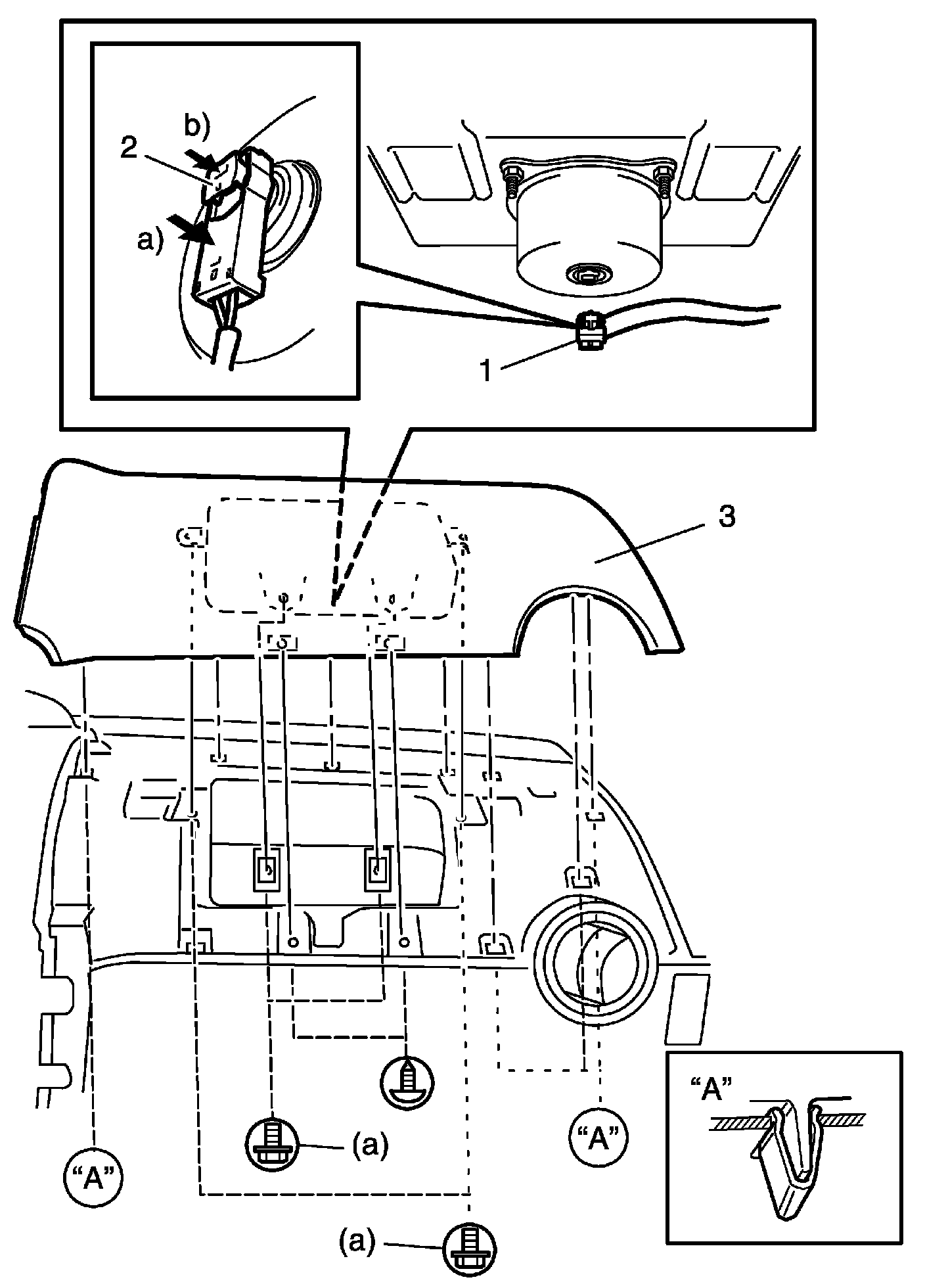 b)
2
a)
1
3
"A"
(a)
"A"
"A"
(a)