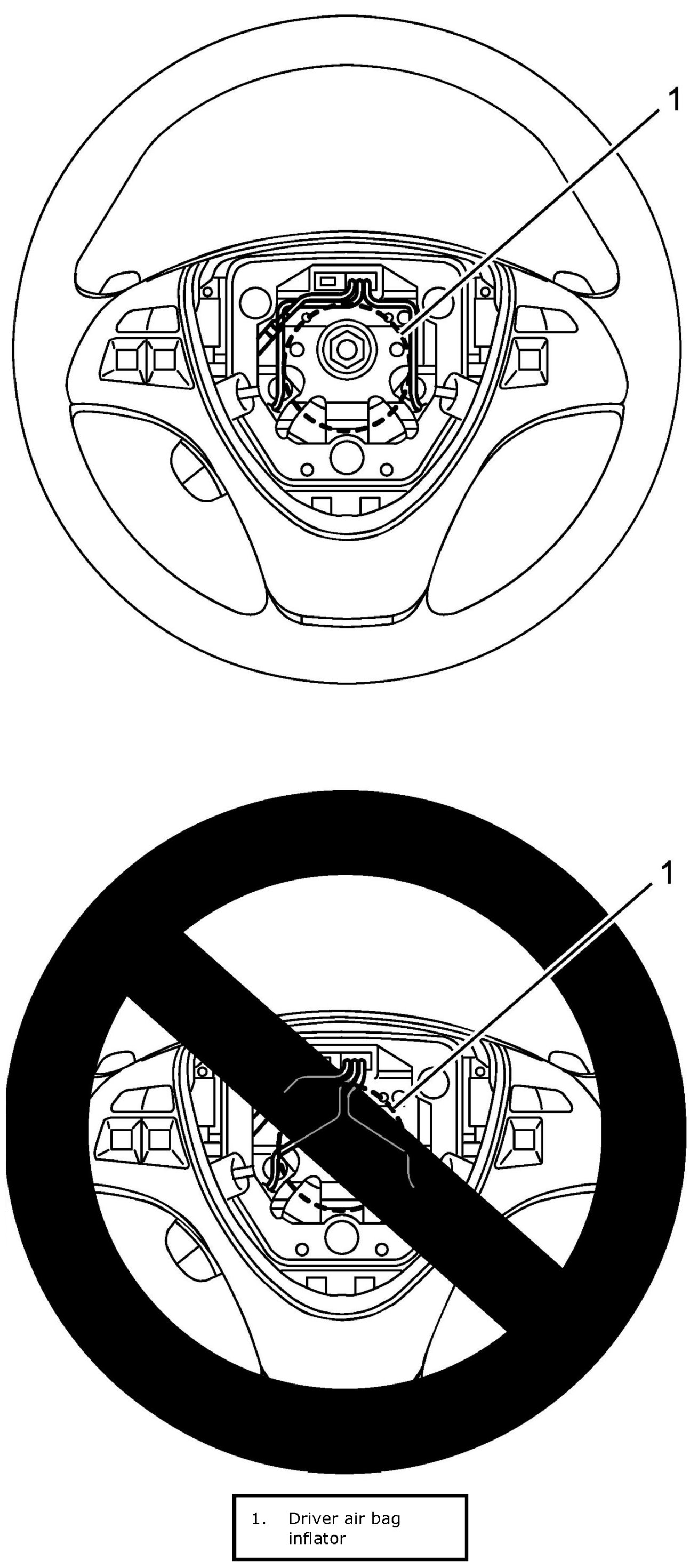 1

1

1. Driver air bag inflator