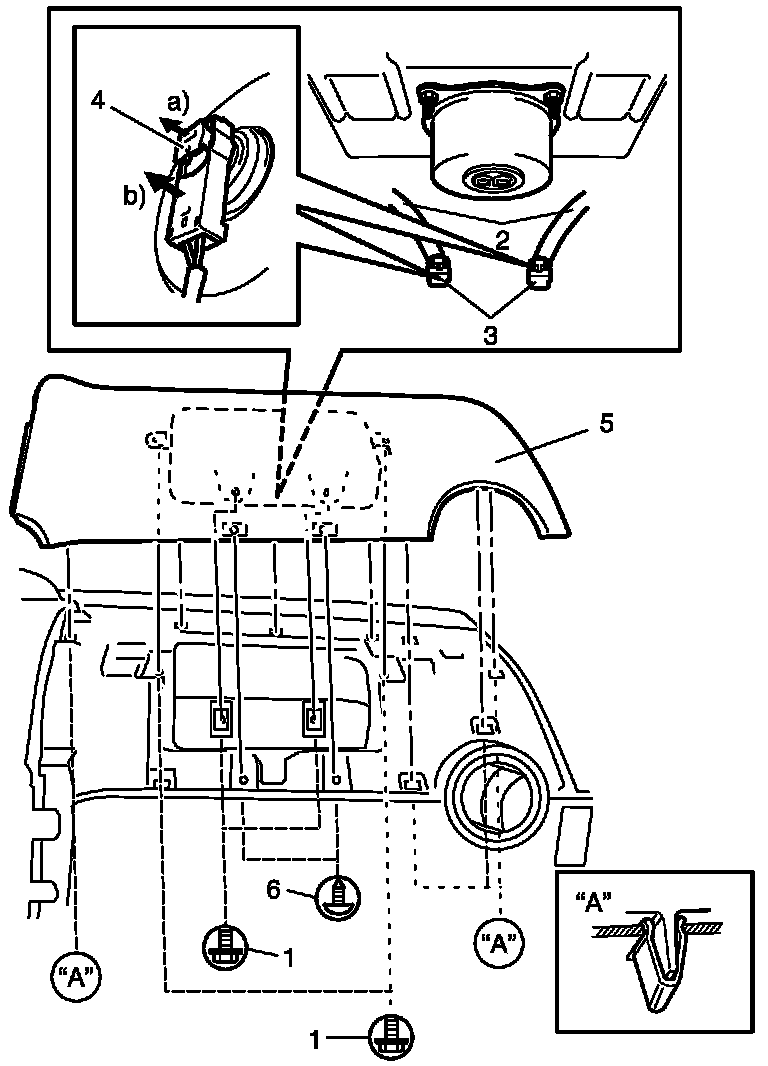 4
a)
b)
2
3
5
6
1
"A"
"A"
"A"
1