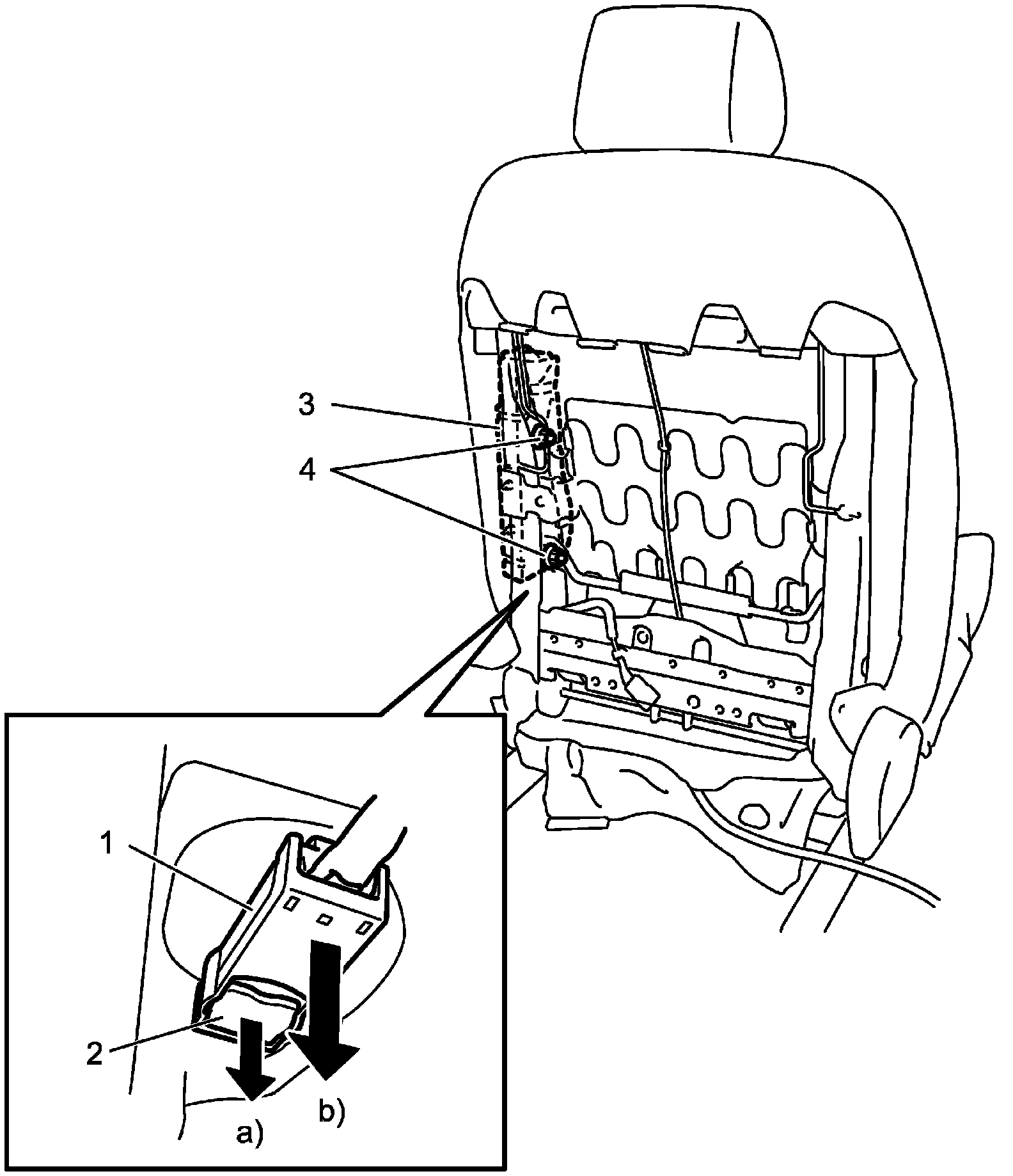 3
4
1
2
a)
b)