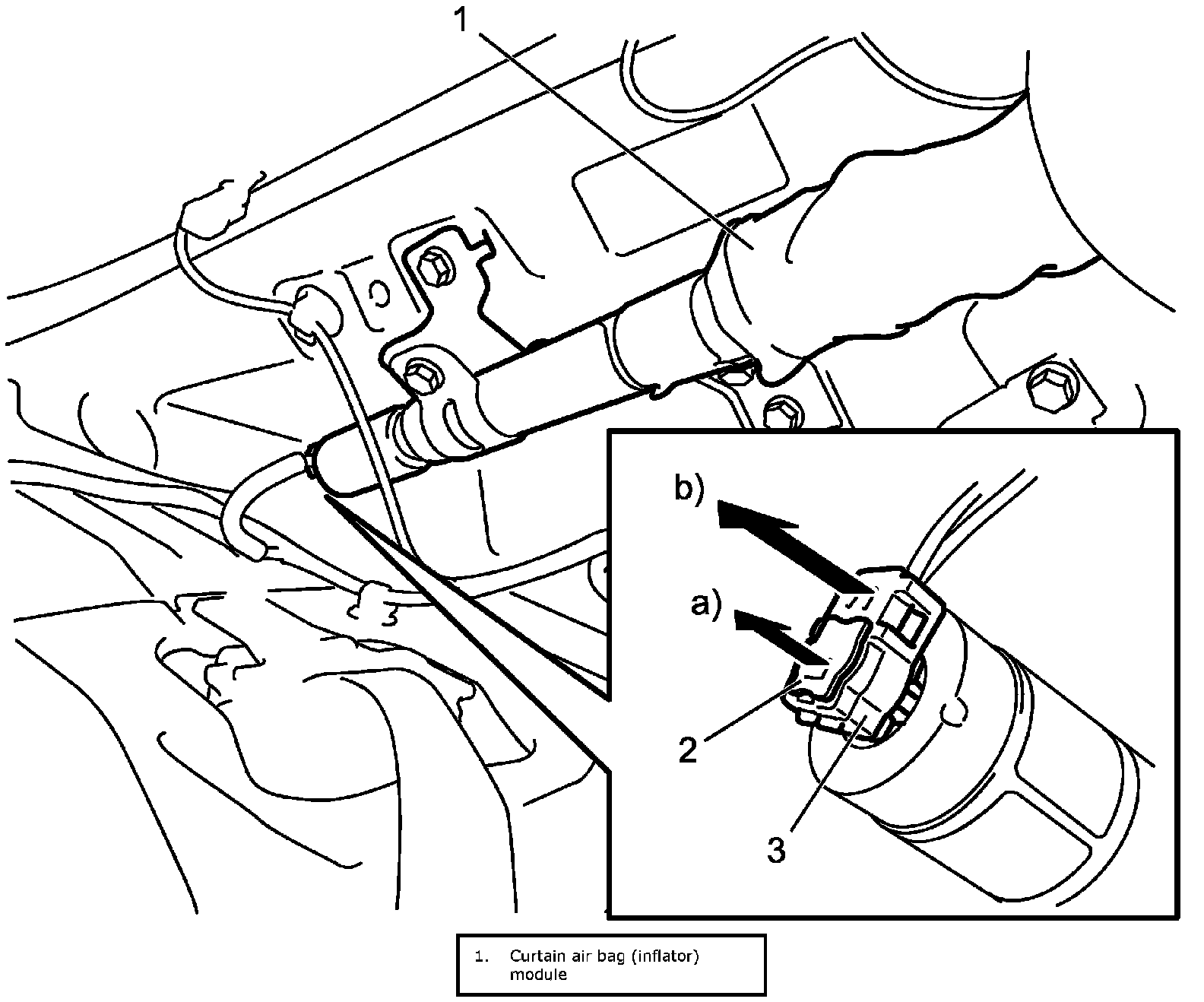 1

b)

a)

2

3

1. Curtain air bag (inflator) module