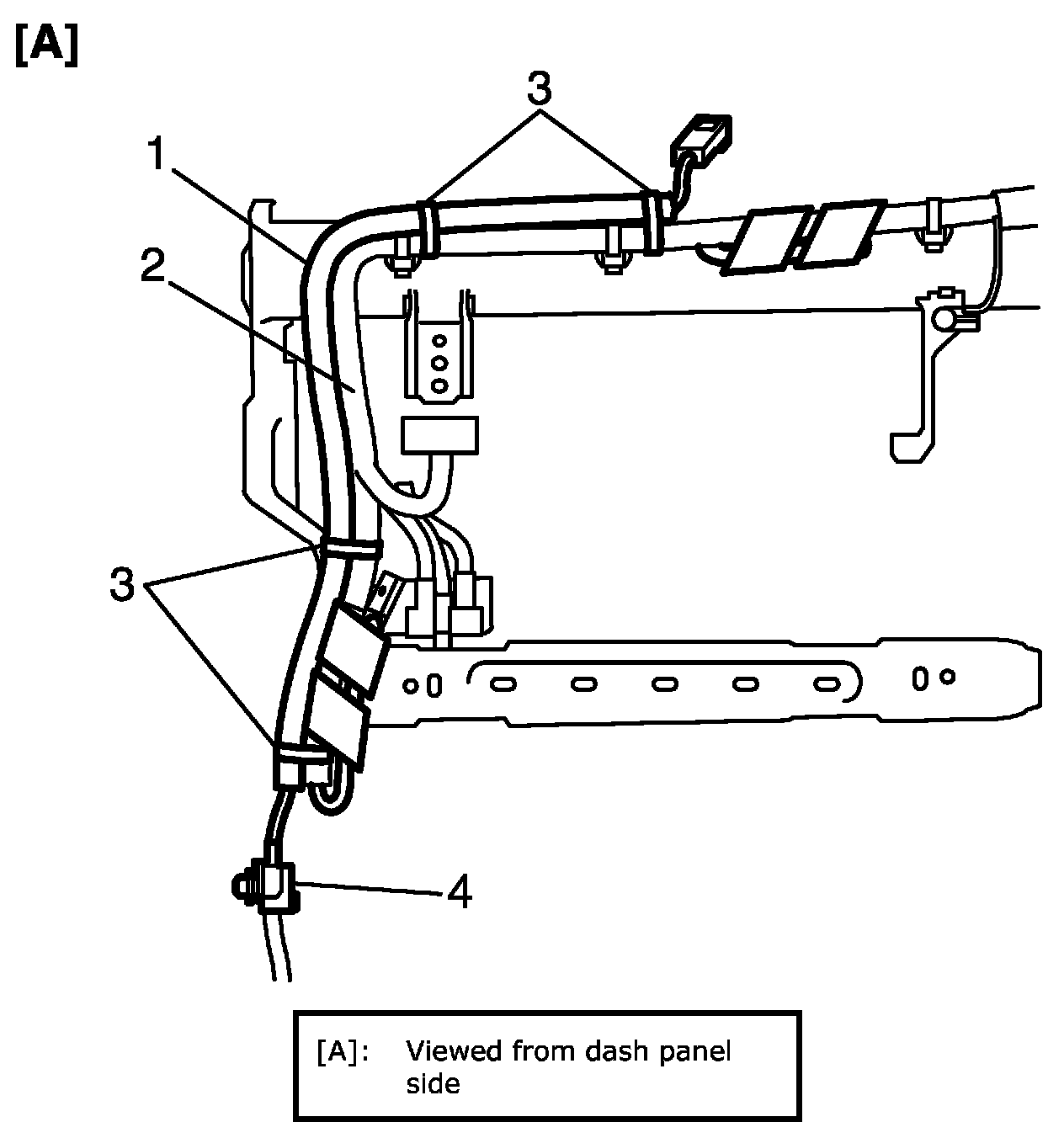 [A]

3

1

2

3

4

[A]: Viewed from dash panel side