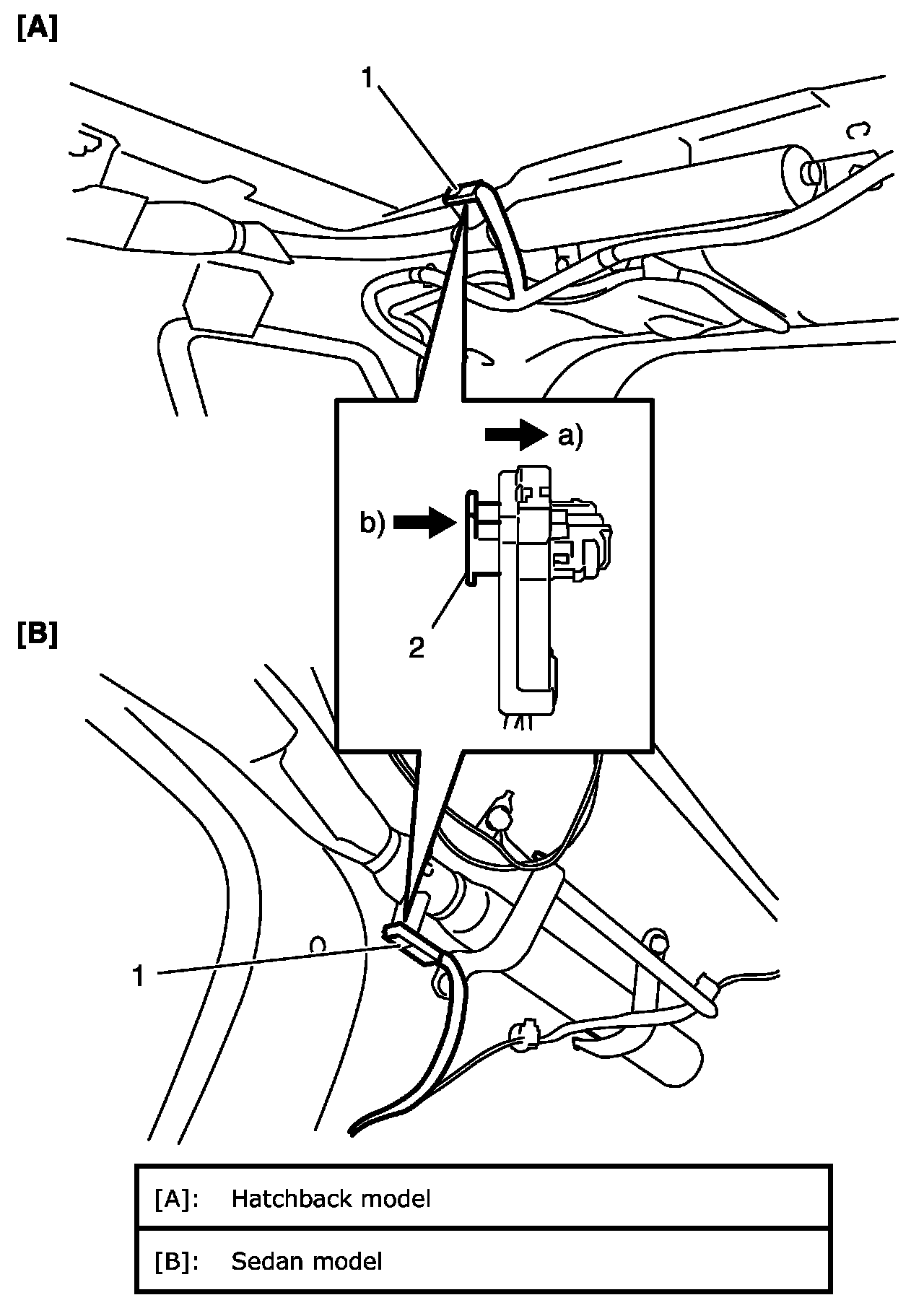 [A]

1

a)

b)

2

[B]

1

| [A]: | Hatchback model |
|---|---|
| [B]: | Sedan model |