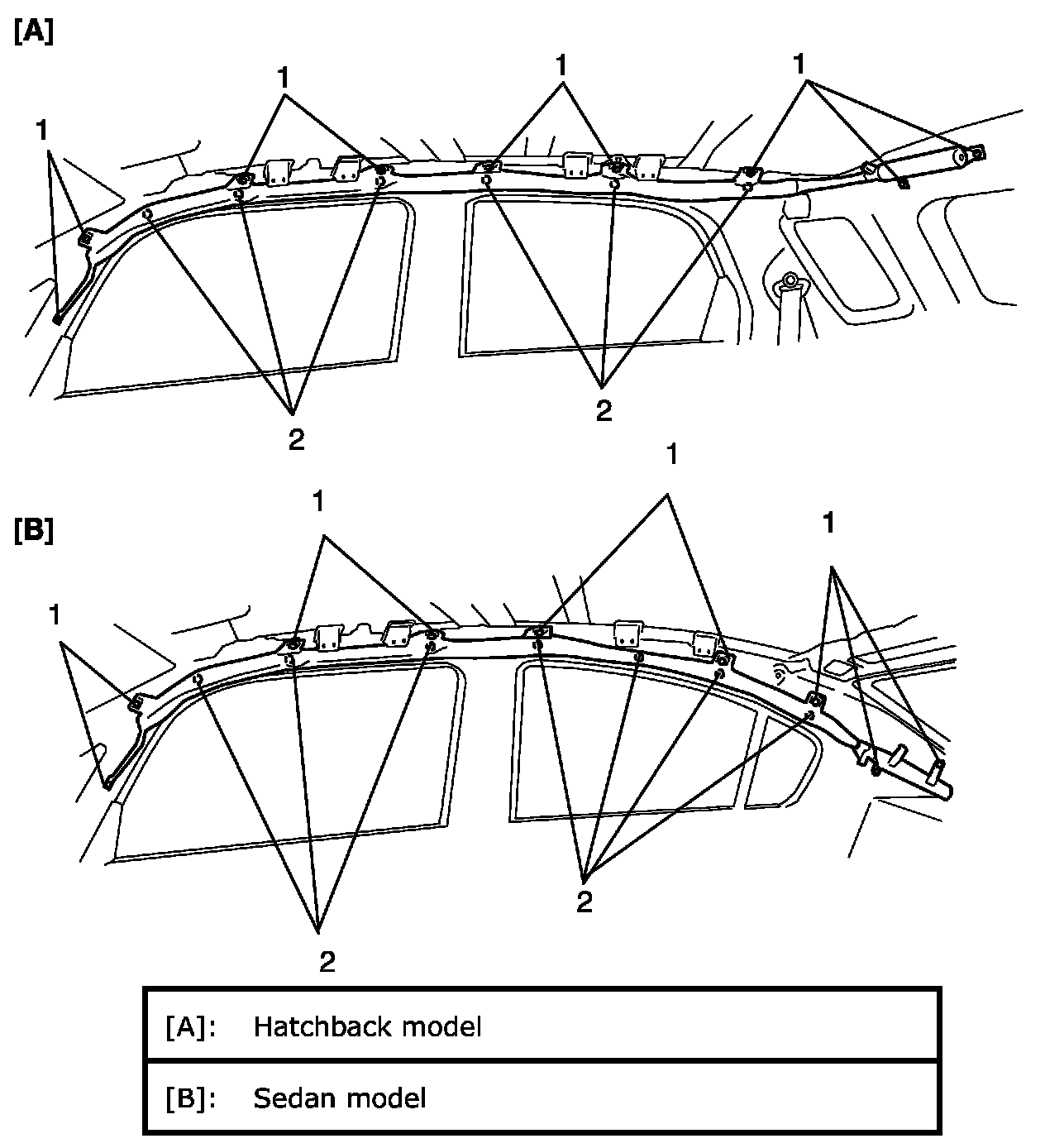 [A]

1
1
1
1

2
2

[B]

1
1
1
1

2
2

| [A]: | Hatchback model |
|---|---|
| [B]: | Sedan model |