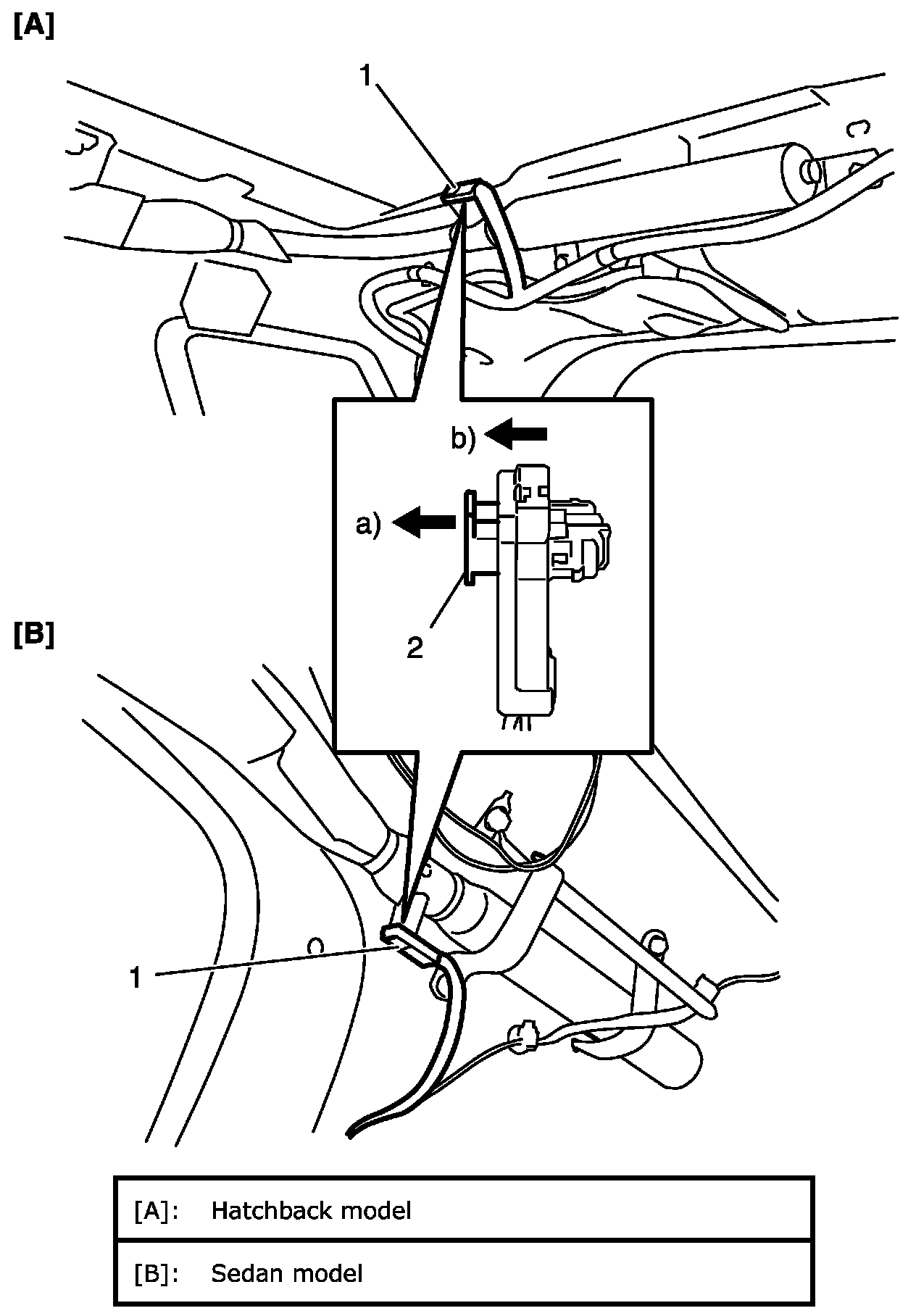 [A]

1

b)

a)

2

[B]

1

| [A]: | Hatchback model |
|---|---|
| [B]: | Sedan model |