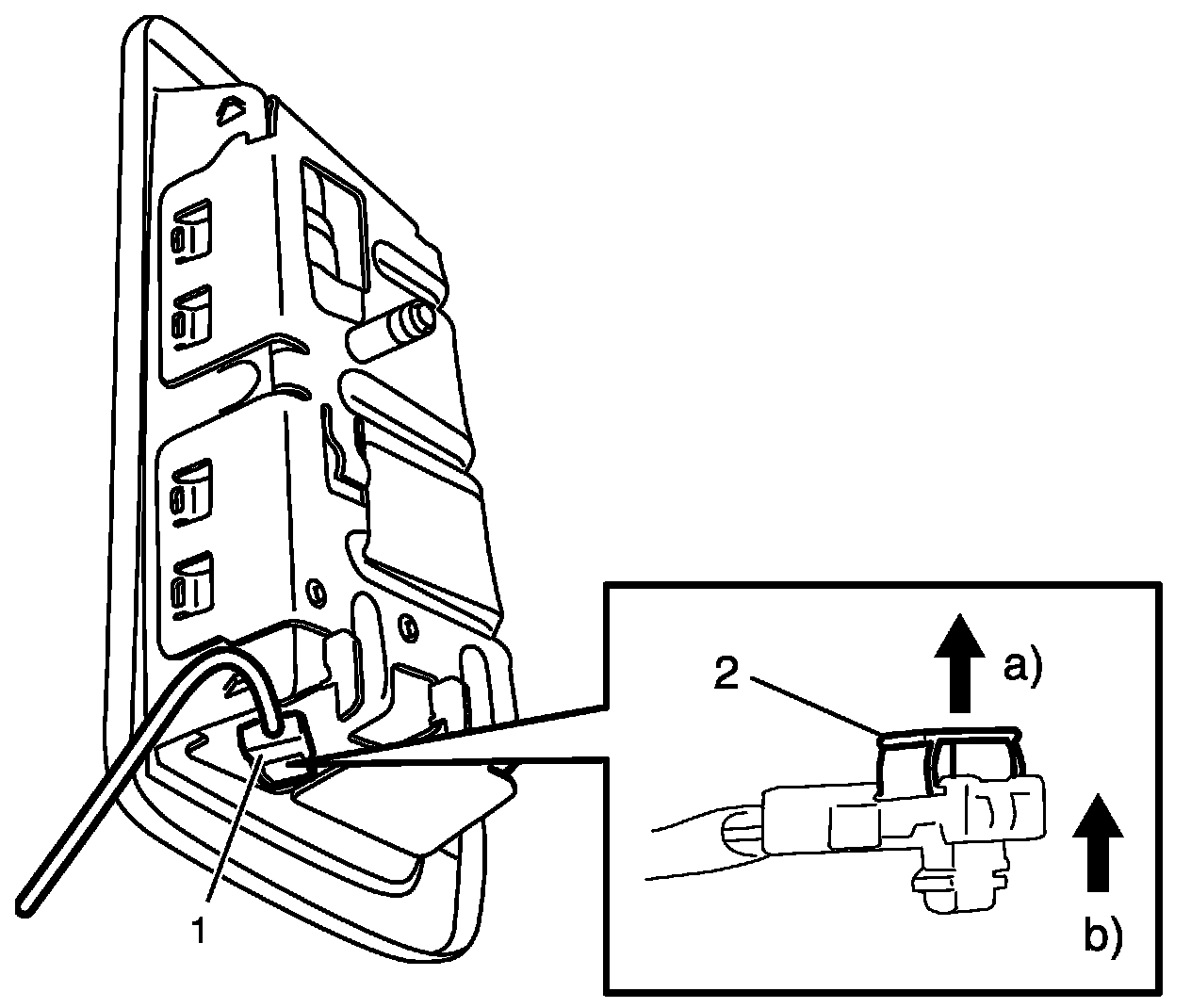 2
a)
b)
1