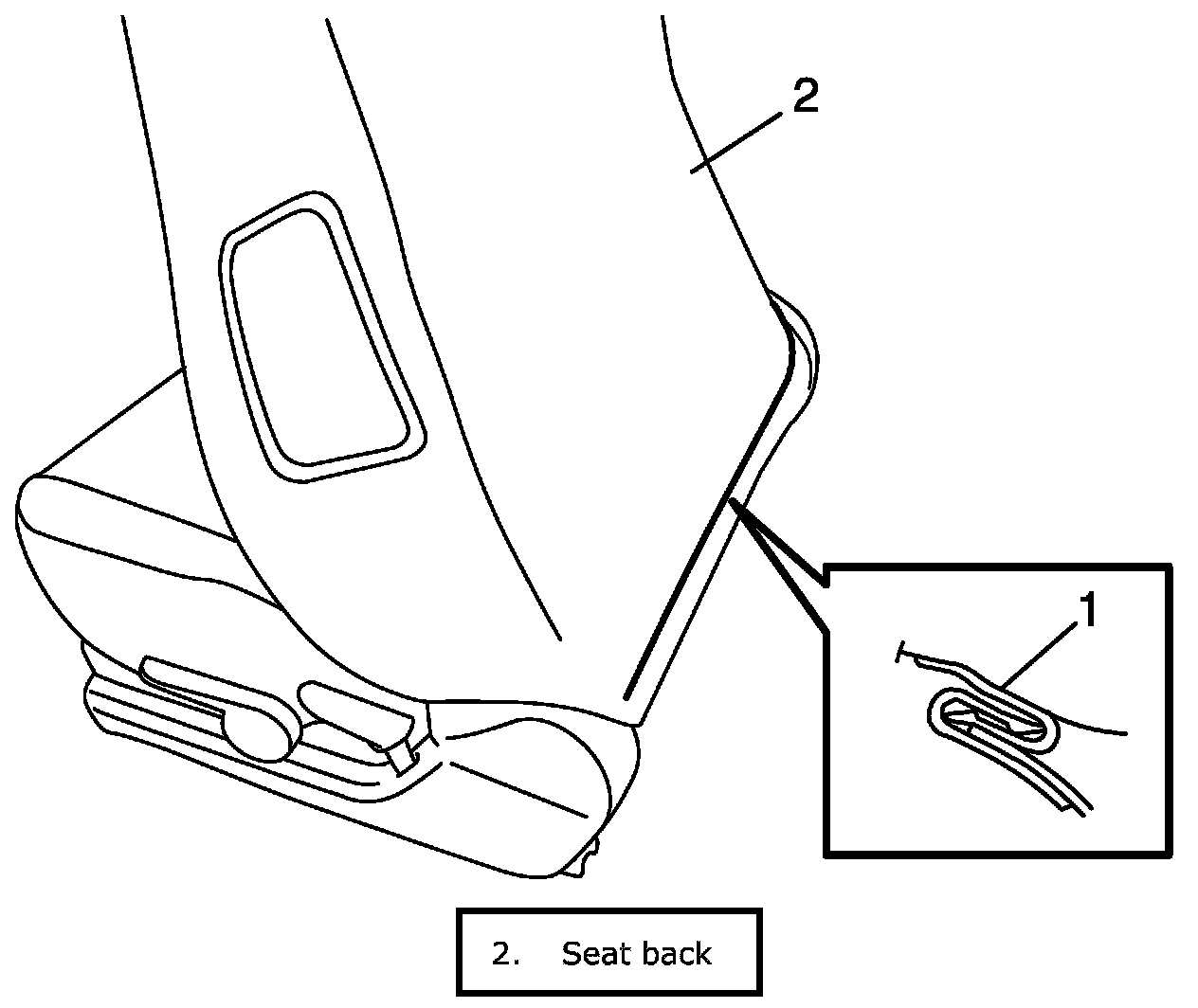 2

1

2. Seat back