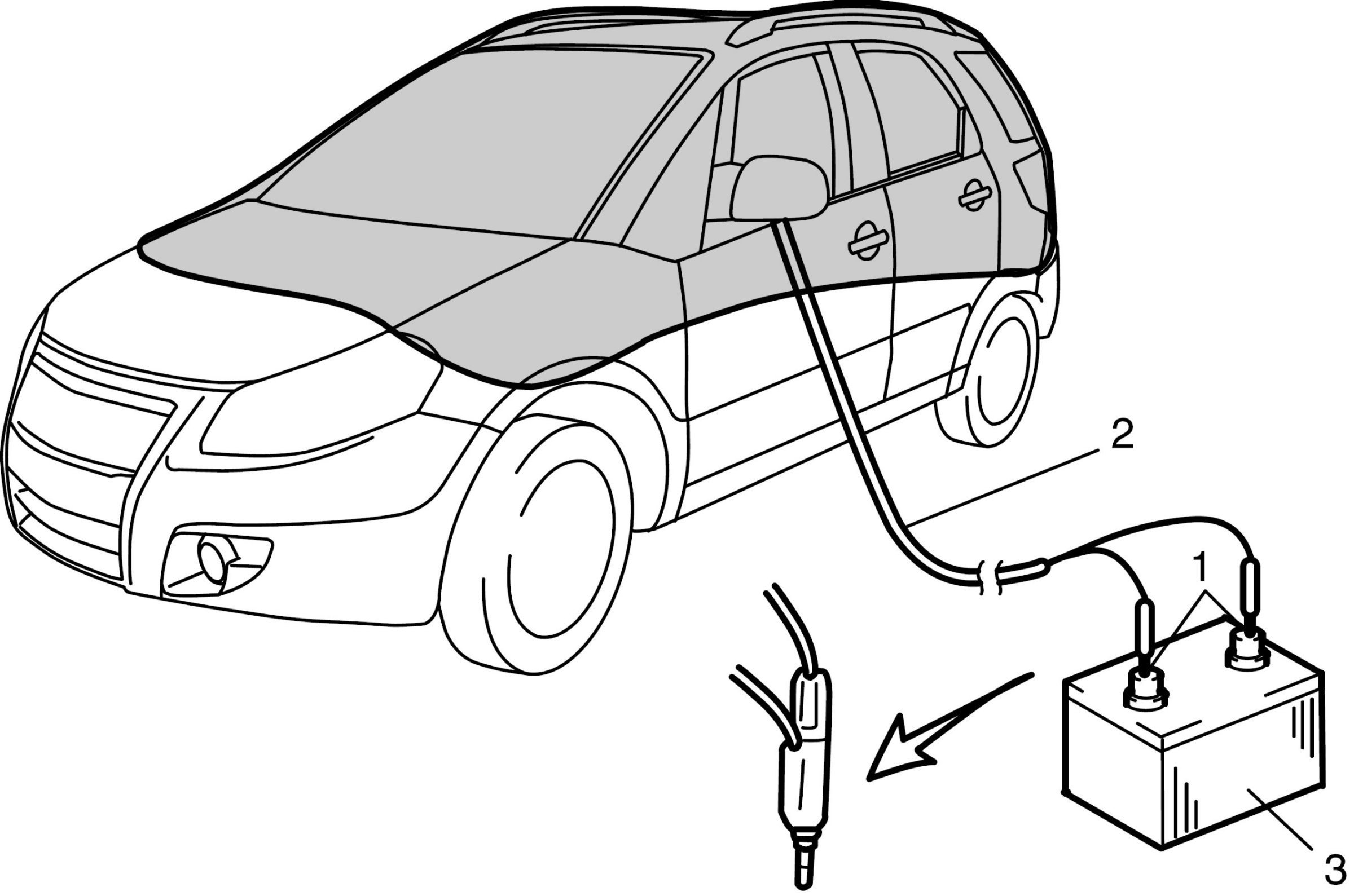 2
1
3