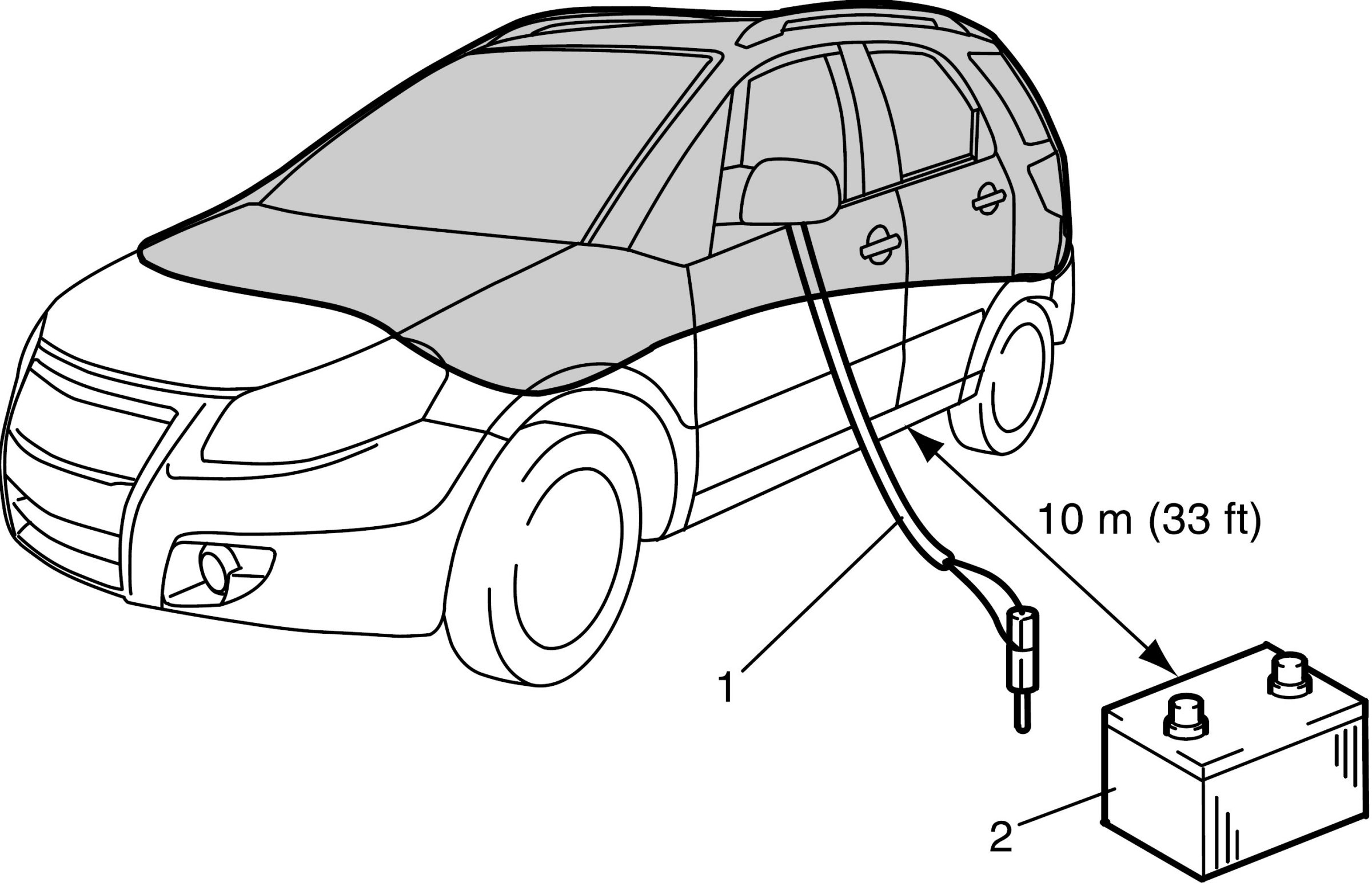 10 m (33 ft)

1

2