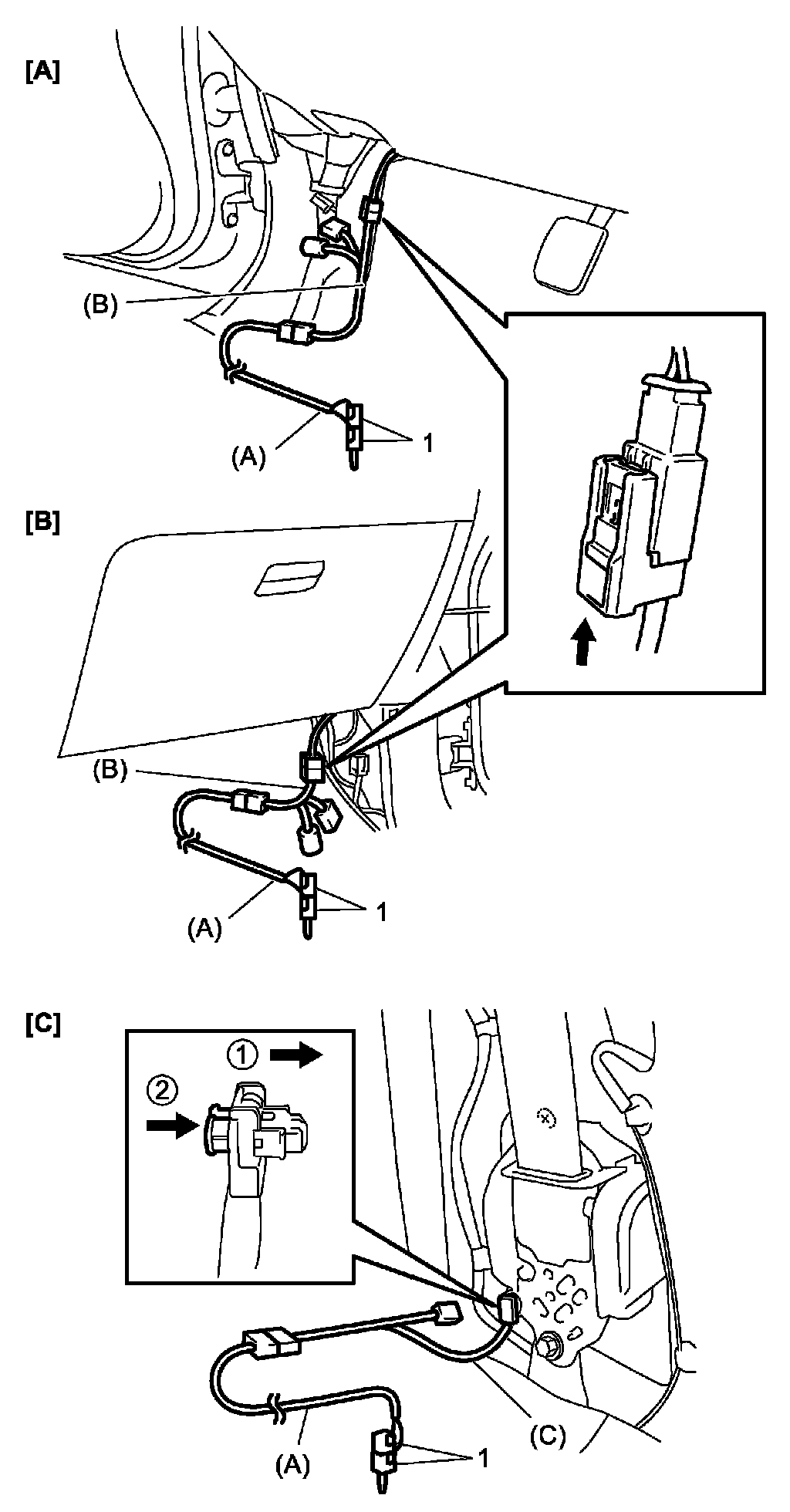 [A]

(B)

(A)

1

[B]

(B)

(A)

1

[C]

①

②

(C)

(A)

1