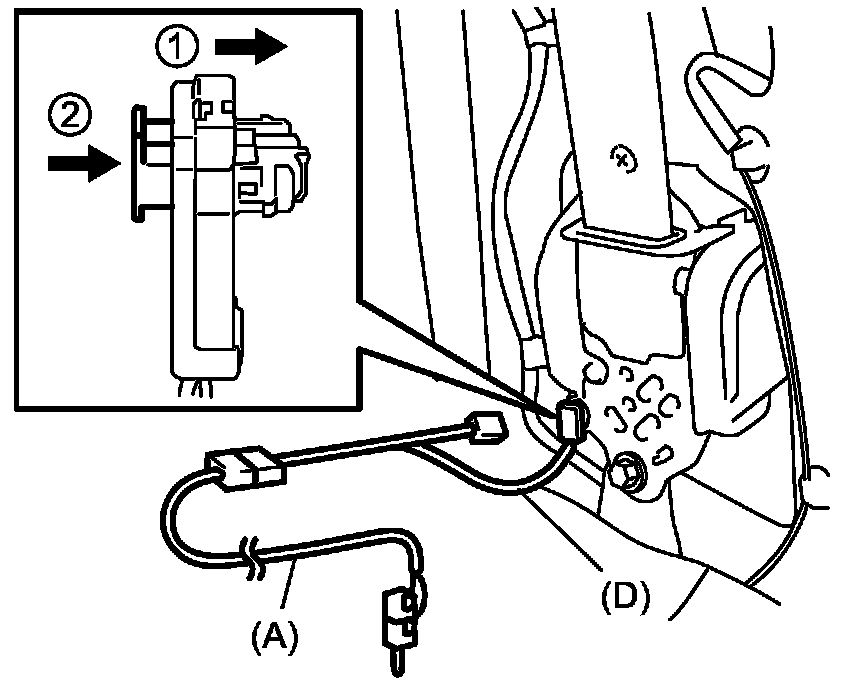 ①
②
(D)
(A)