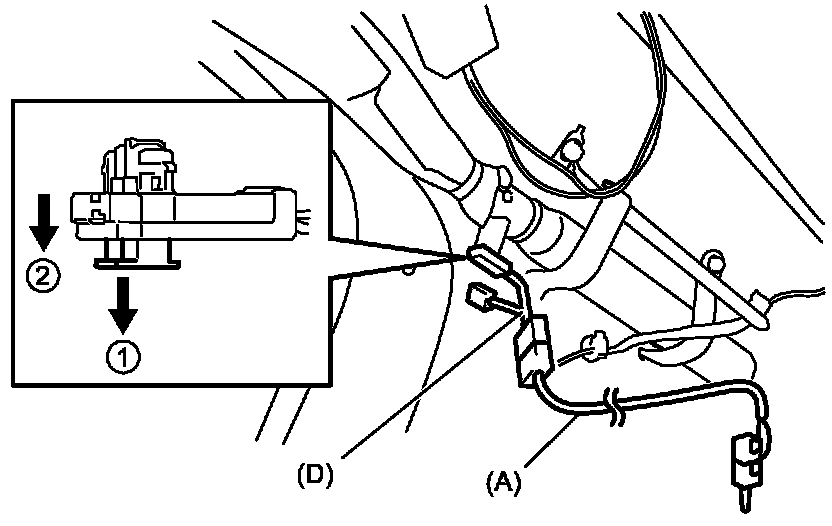 ②
①
(D)
(A)