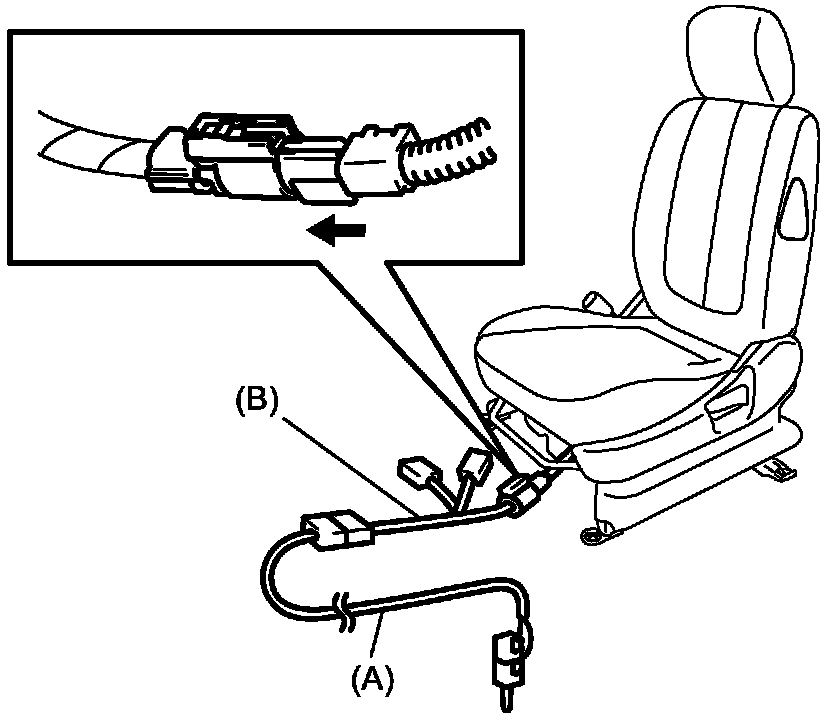 (B)

(A)