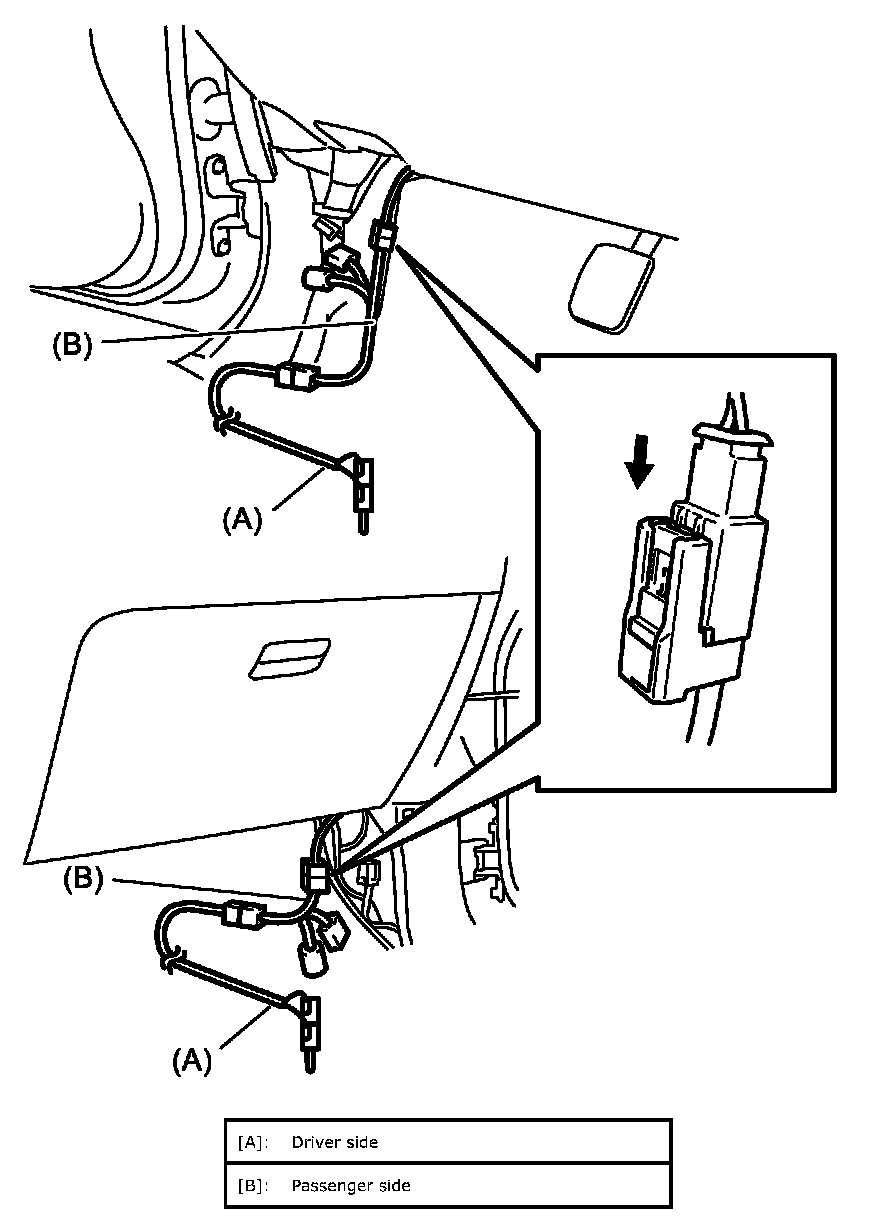 (B)

(A)

(B)

(A)

| [A]: | Driver side |
|---|---|
| [B]: | Passenger side |