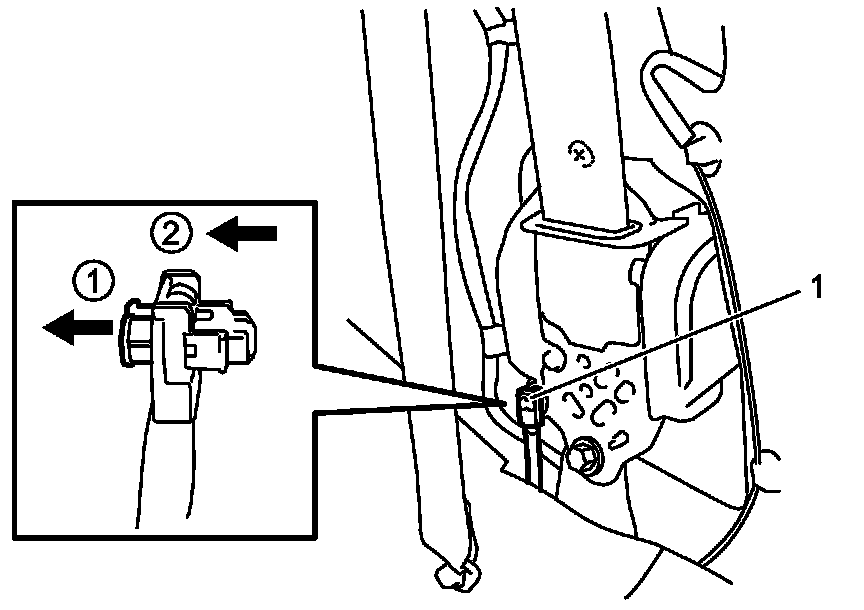 2
1
1