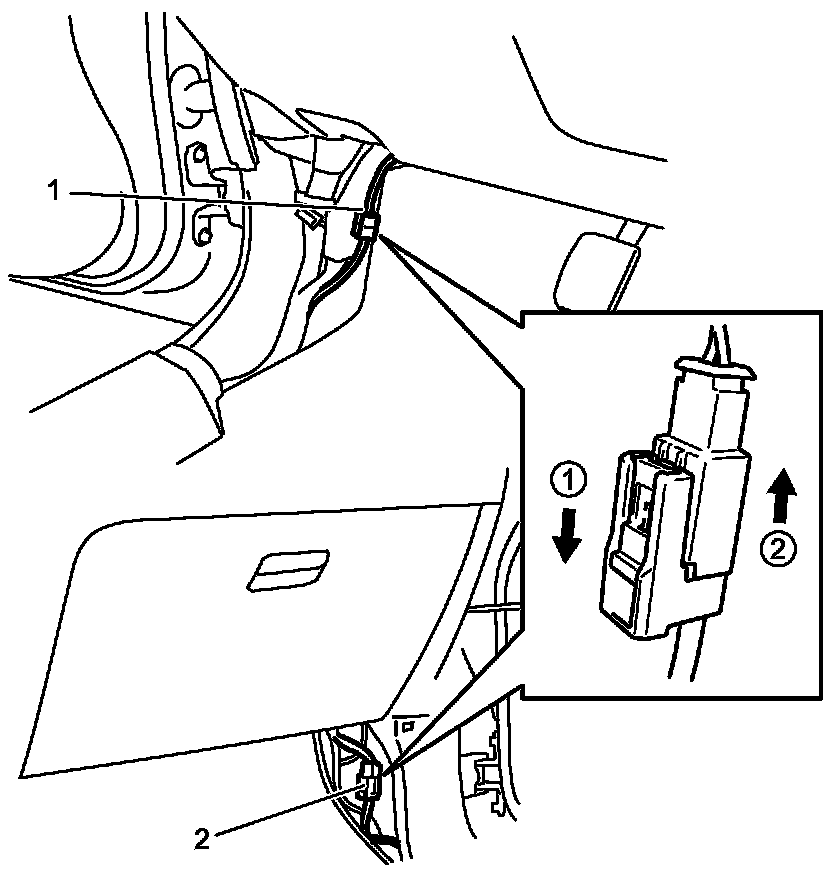 1
①
②
2