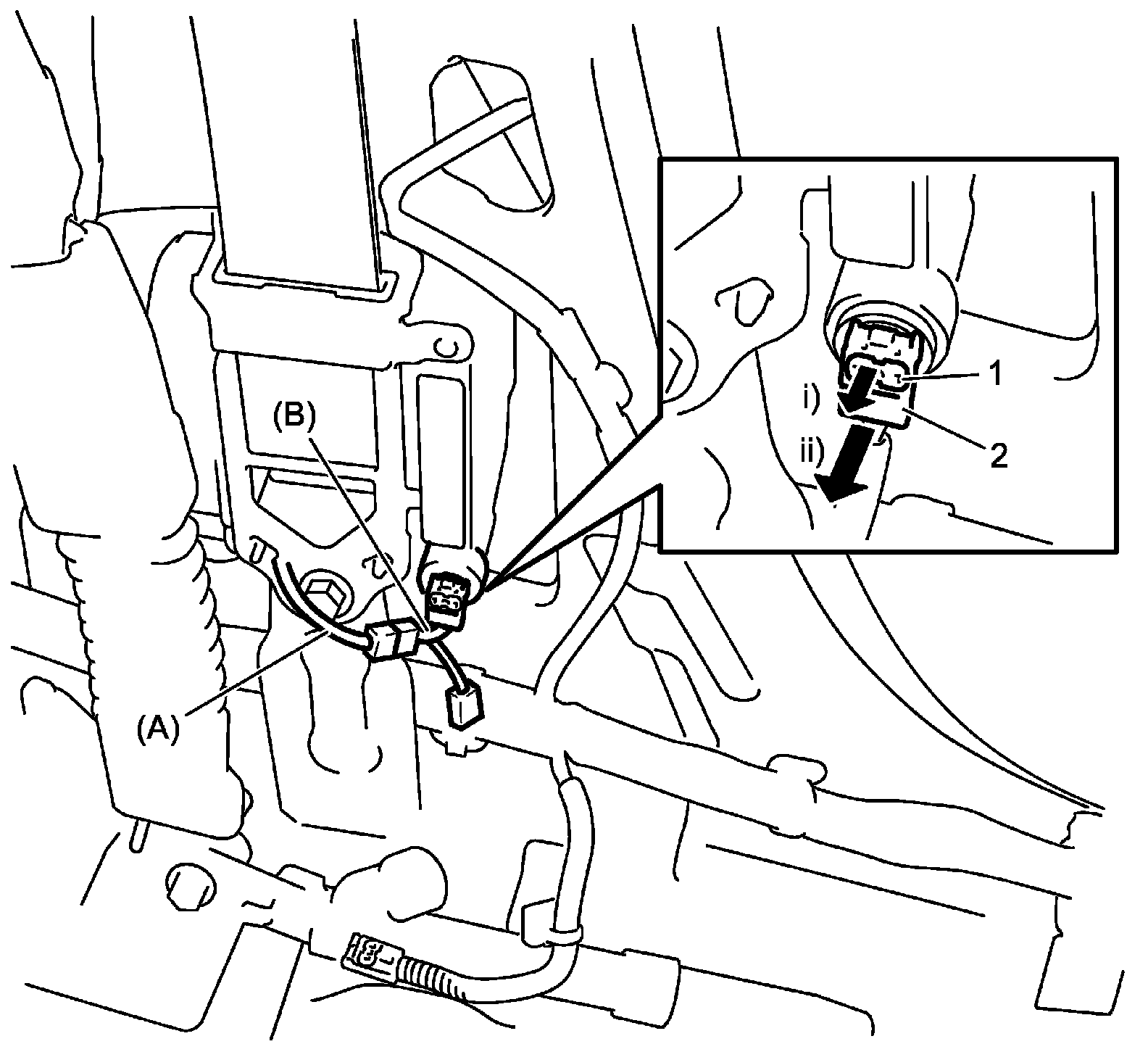 (B)
(A)
1
i)
2
ii)