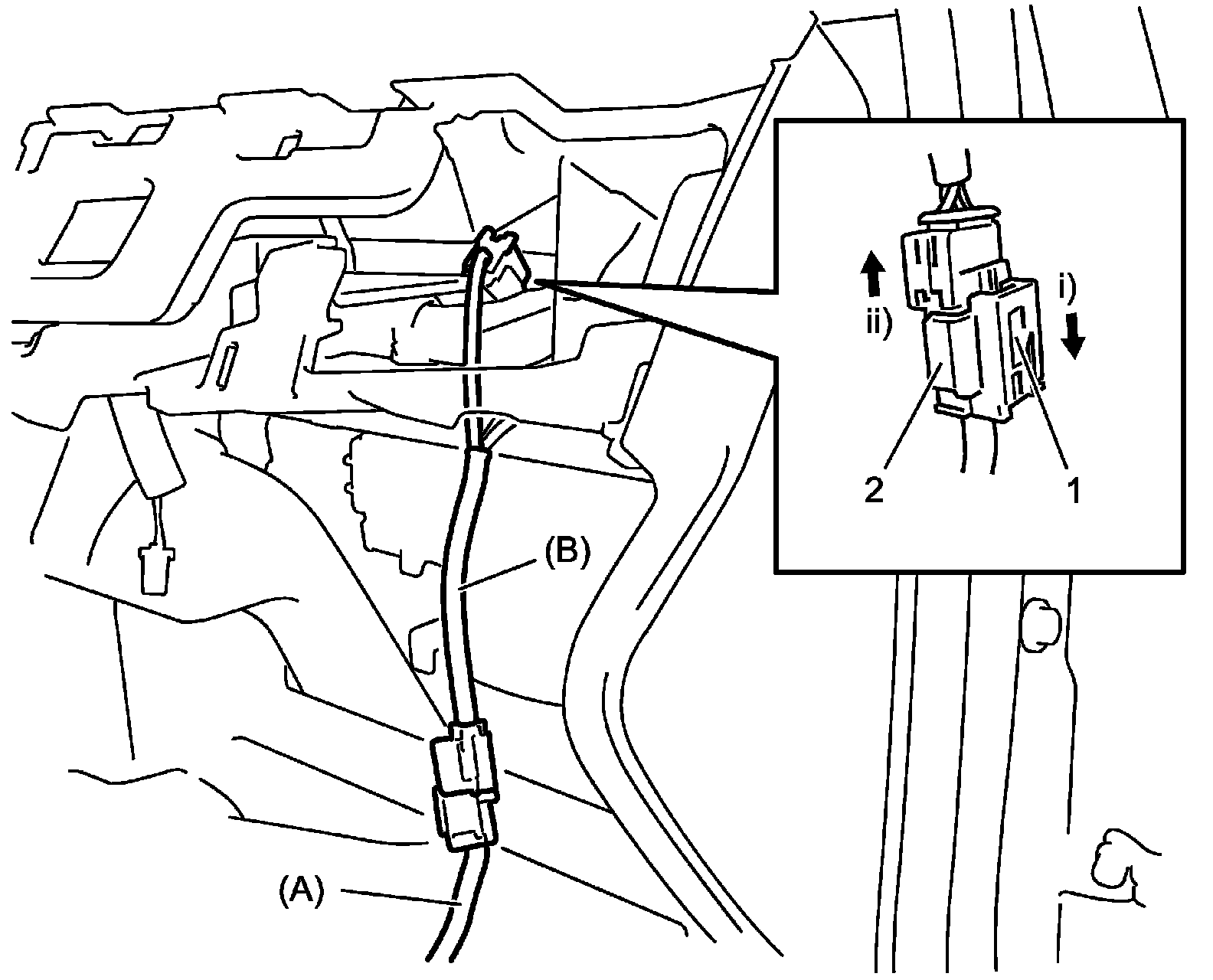 ii)
i)
2
1
(B)
(A)