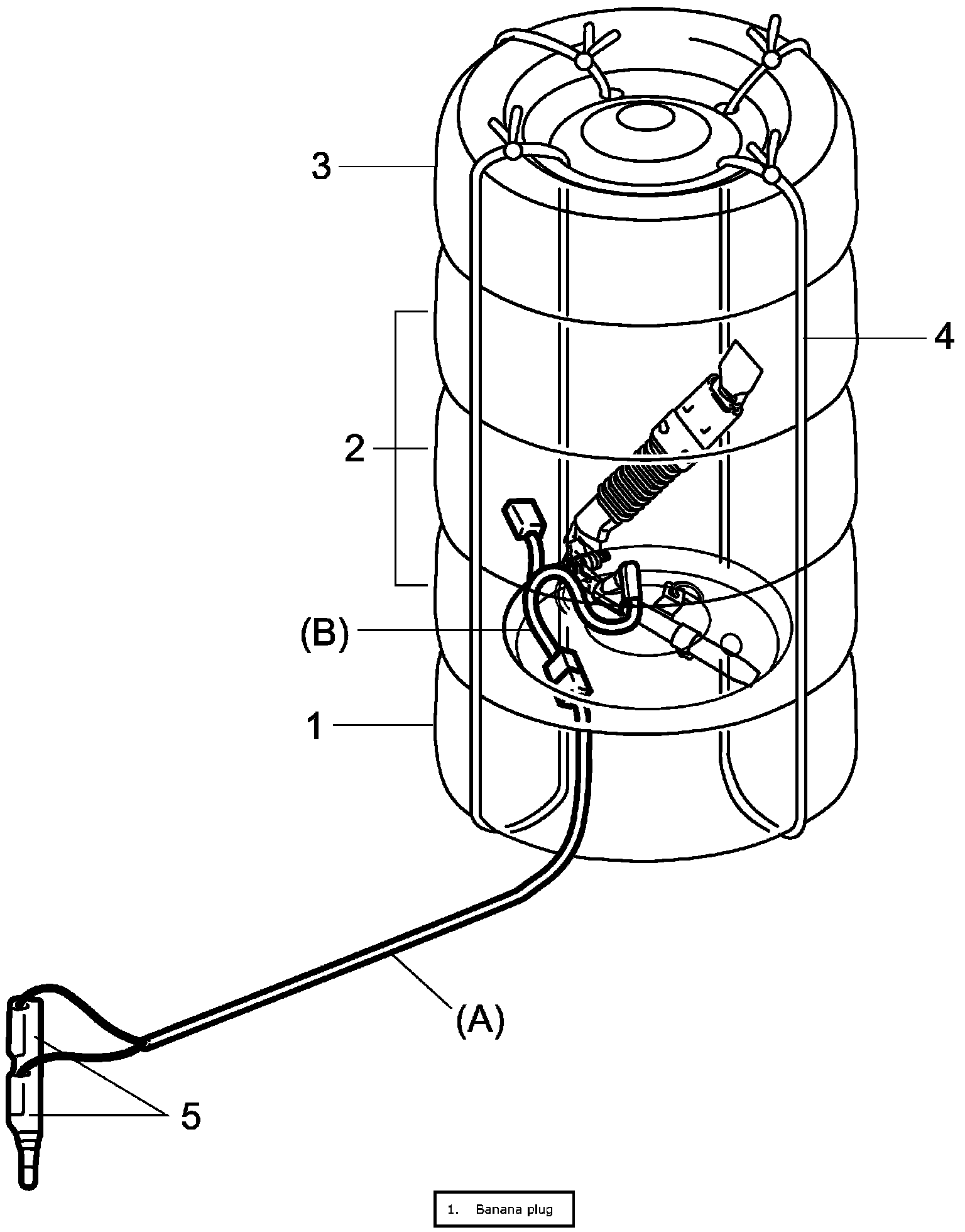 3

4

2

(B)

1

(A)

5

1. Banana plug