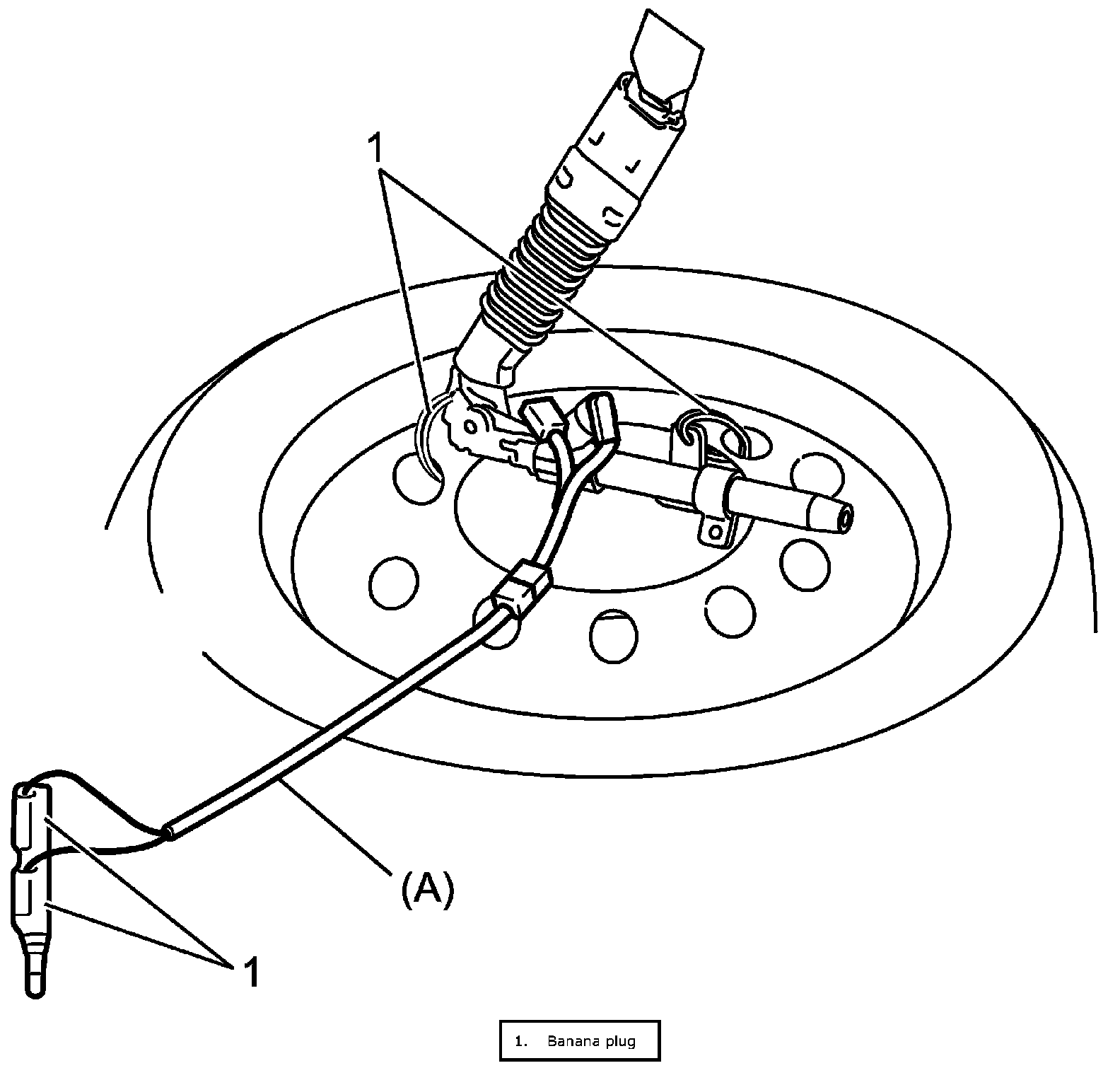 1

(A)

1

1. Banana plug