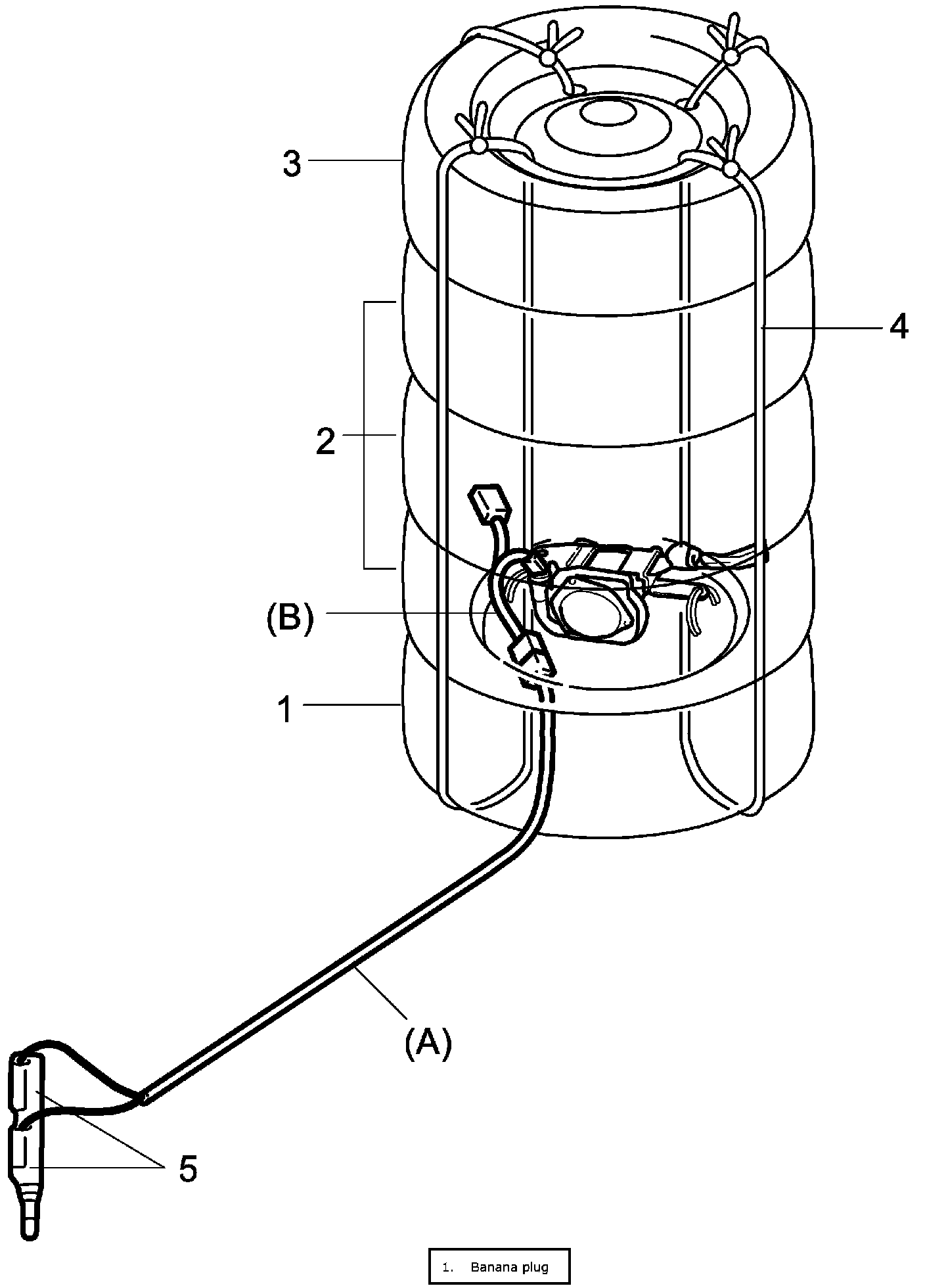 3

4

2

(B)

1

(A)

5

1. Banana plug