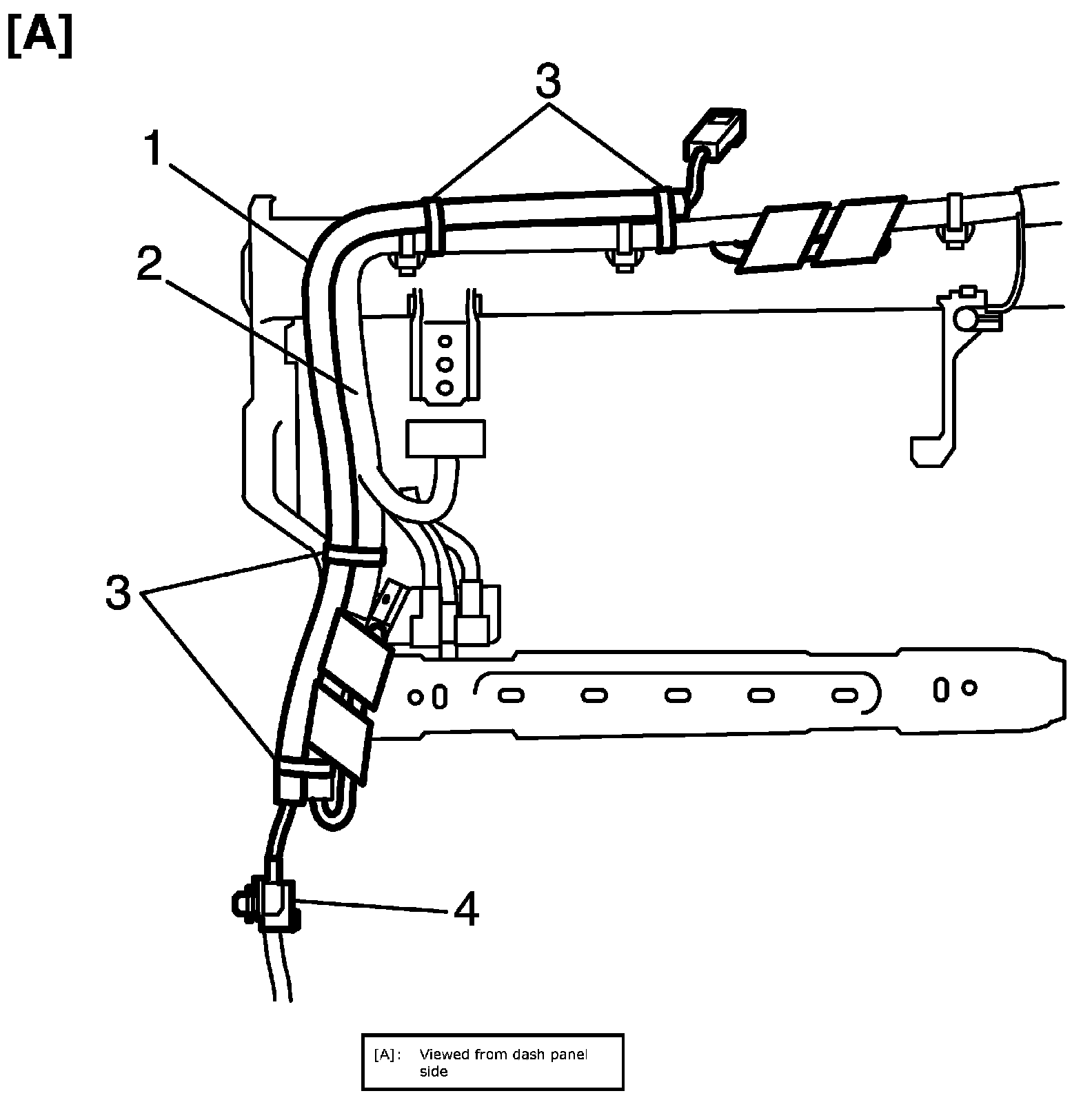 [A]

3

1

2

3

4

[A]: Viewed from dash panel side