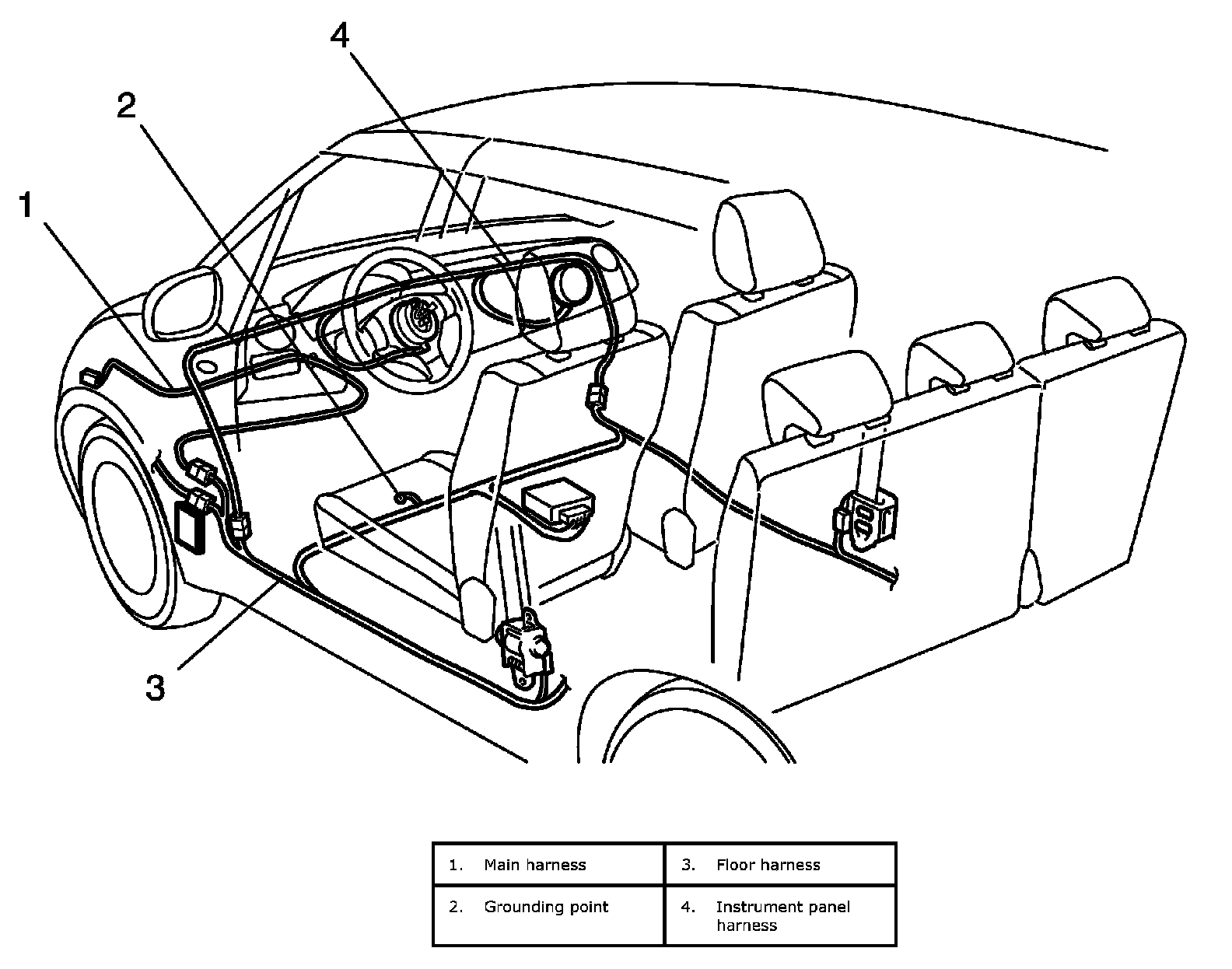 4

2

1

3

| 1. Main harness | 3. Floor harness |
|---|---|
| 2. Grounding point | 4. Instrument panel harness |