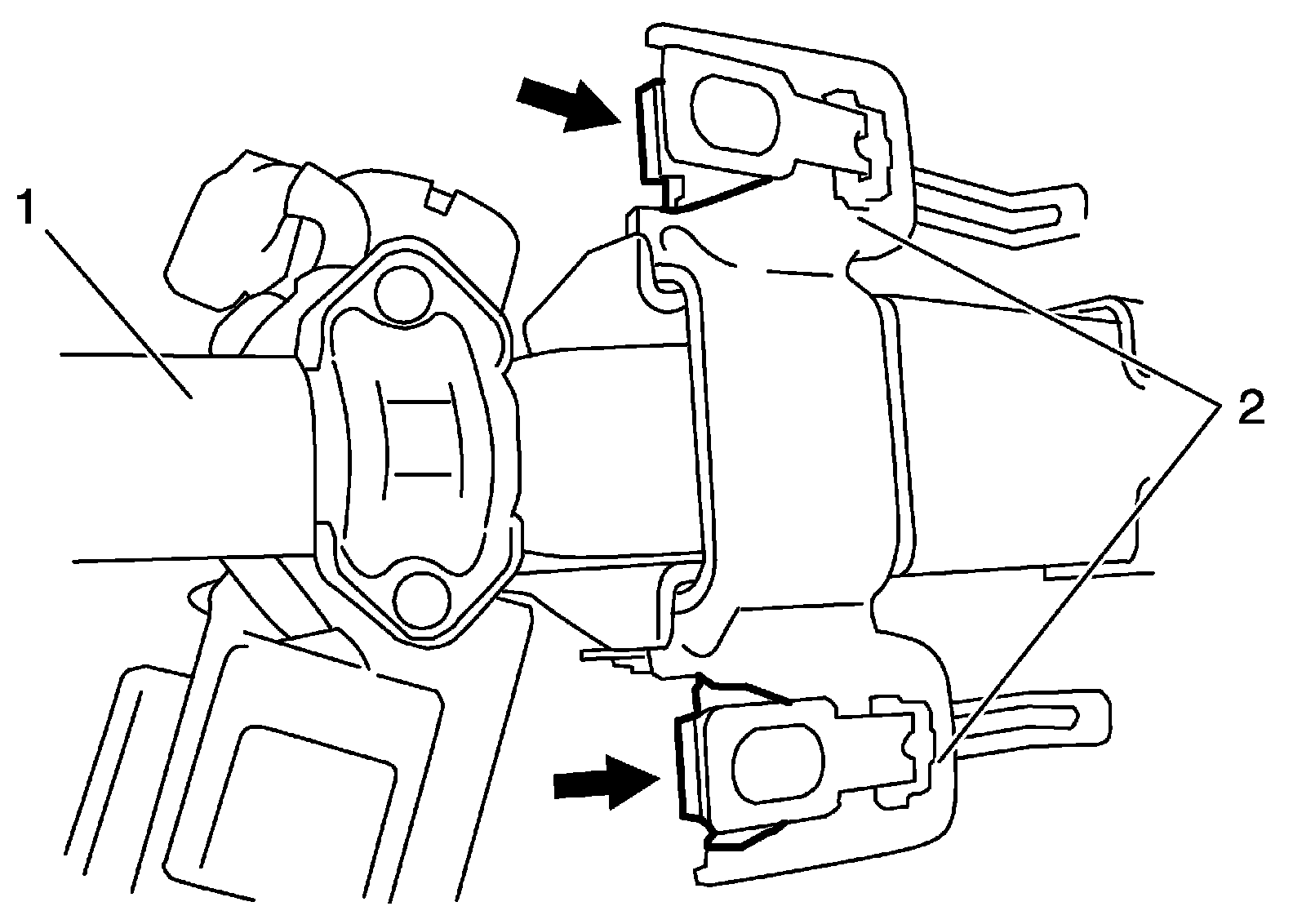 1

2