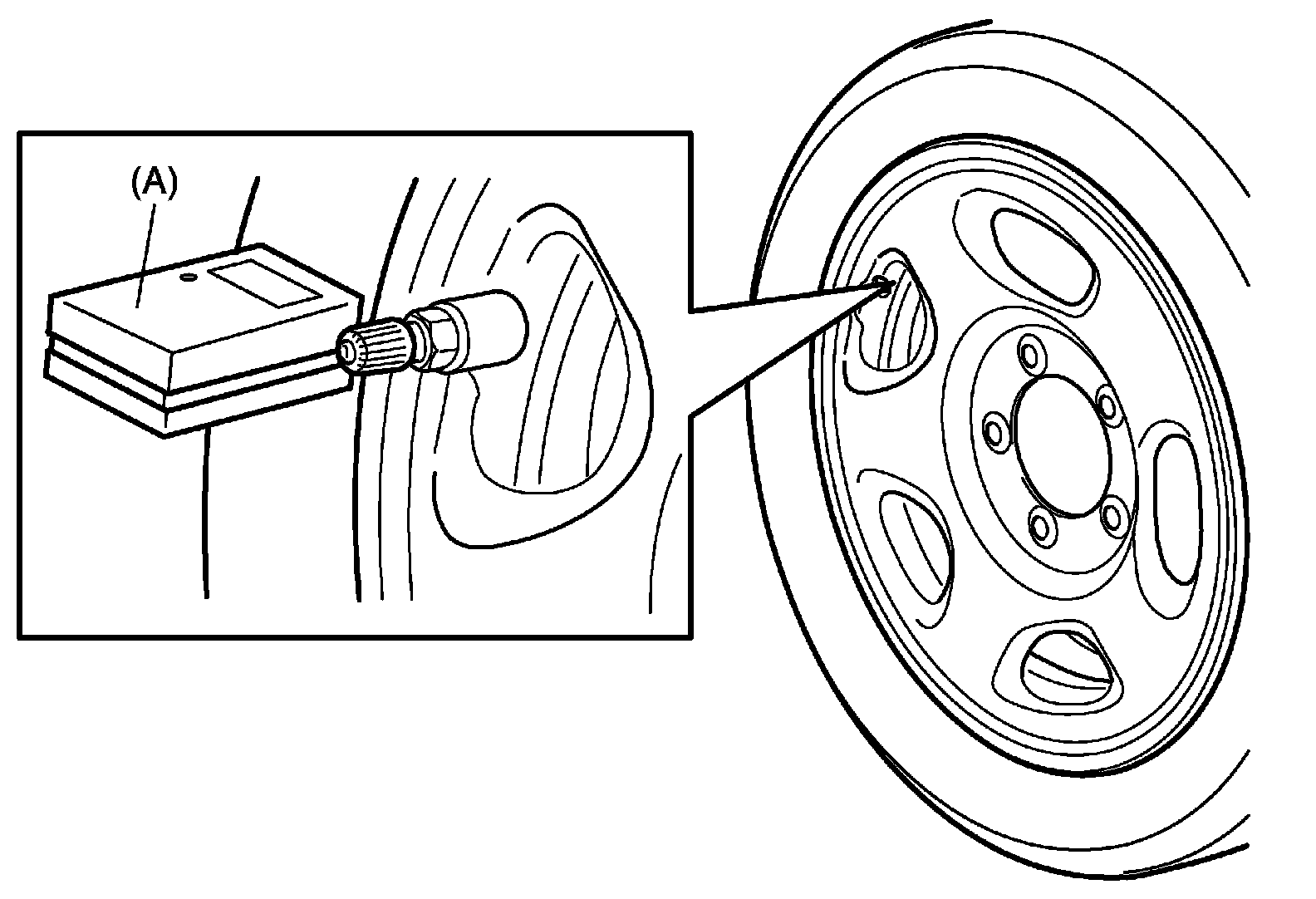 (A)