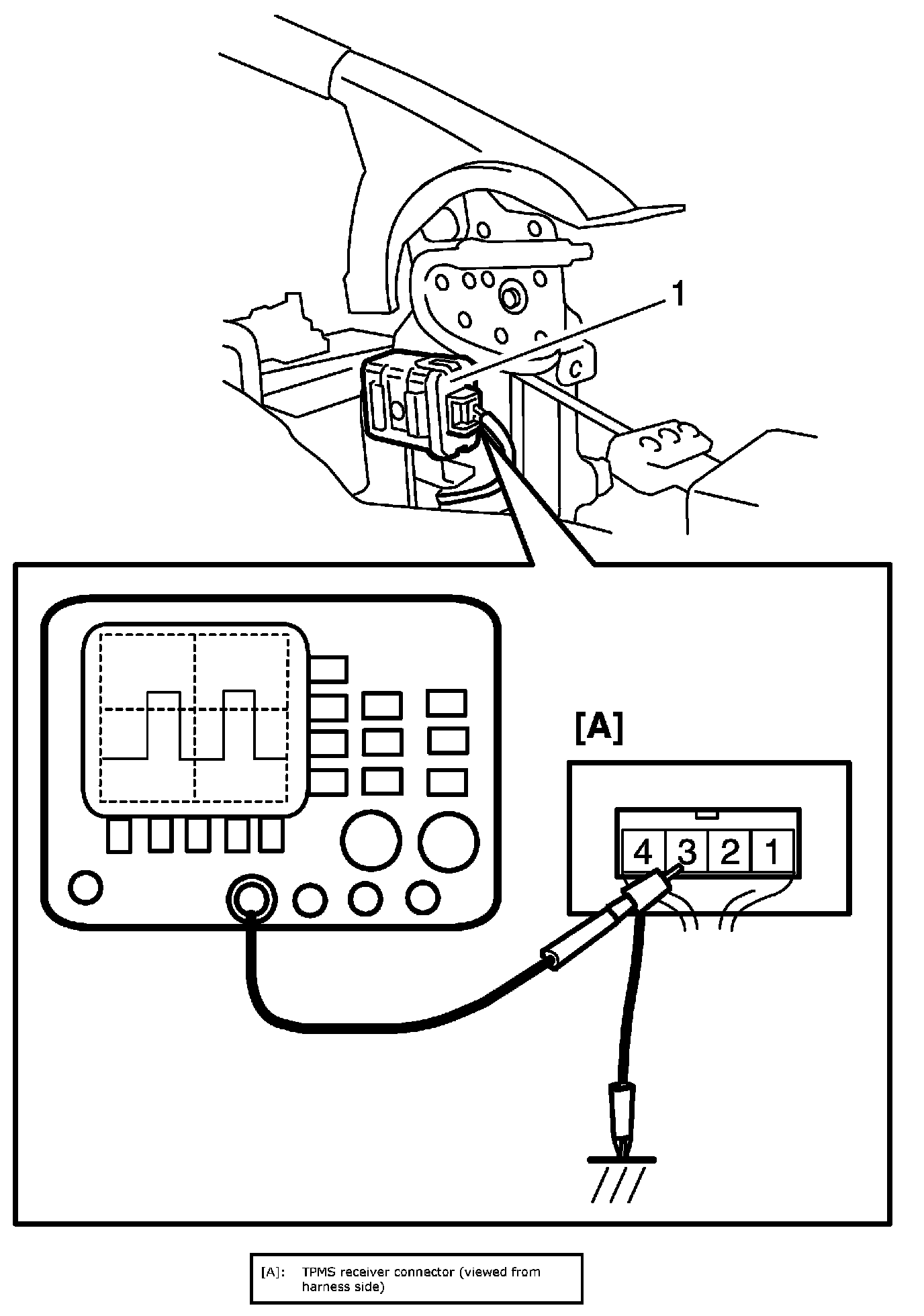 1

[A]

4 3 2 1

[A]: TPMS receiver connector (viewed from harness side)