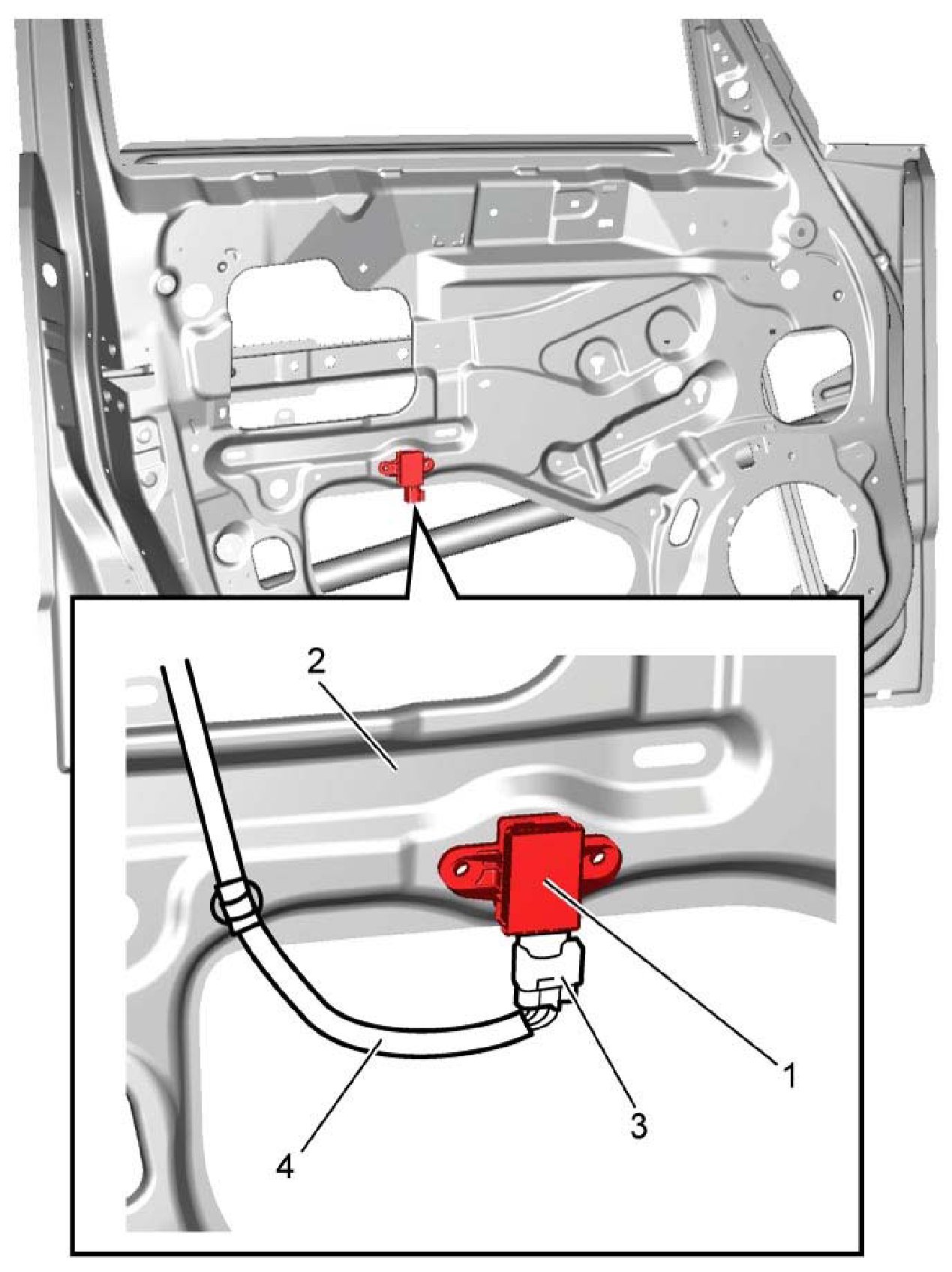 2
1
3
4