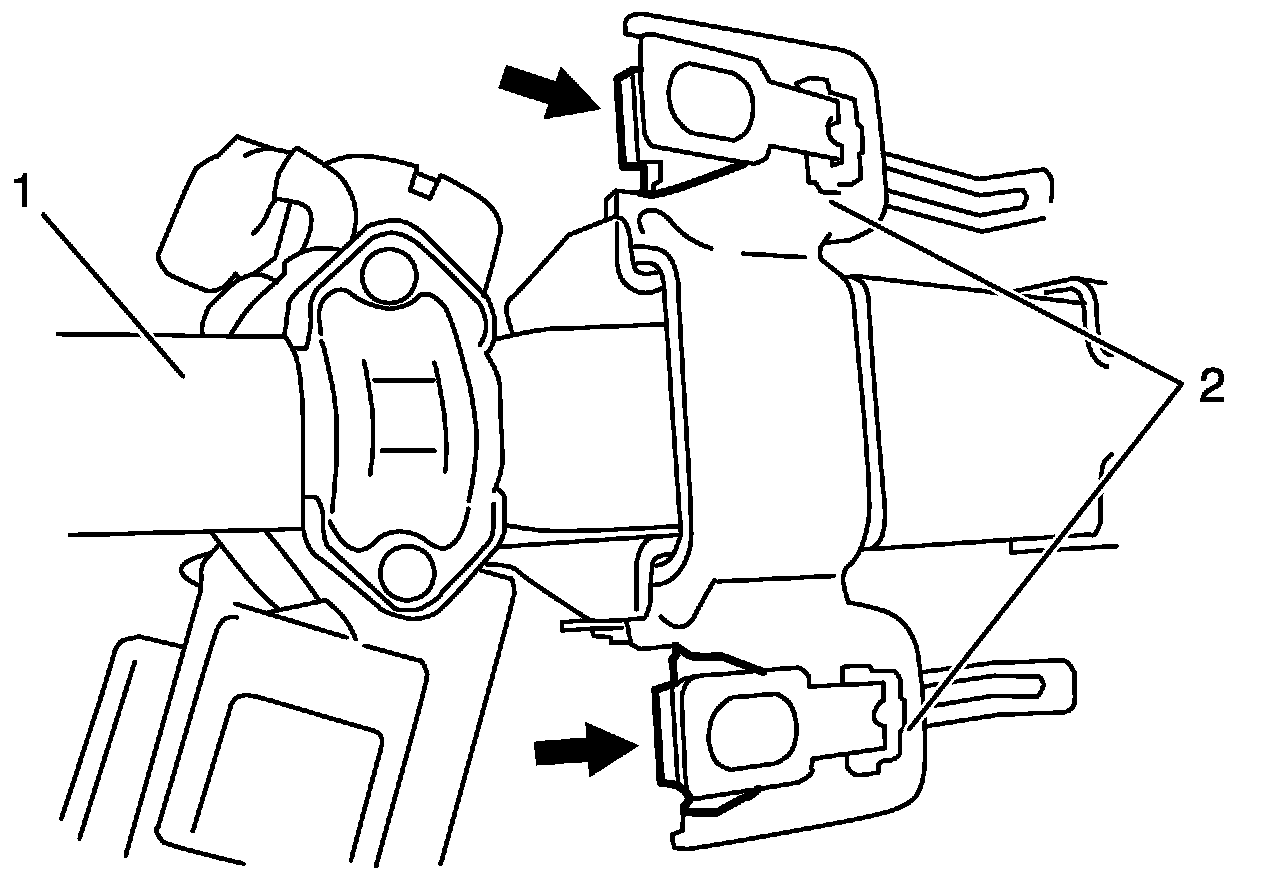 1

2