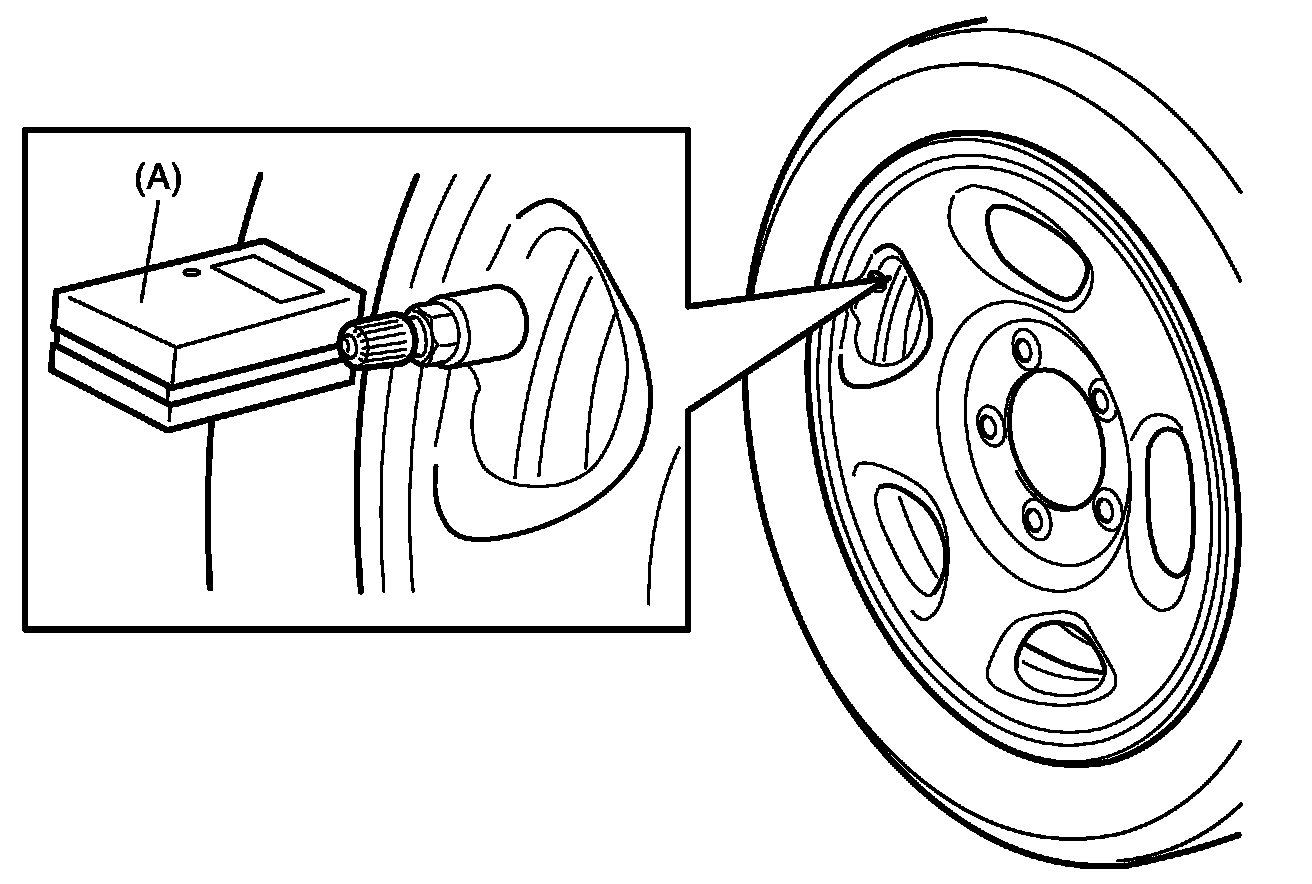 (A)